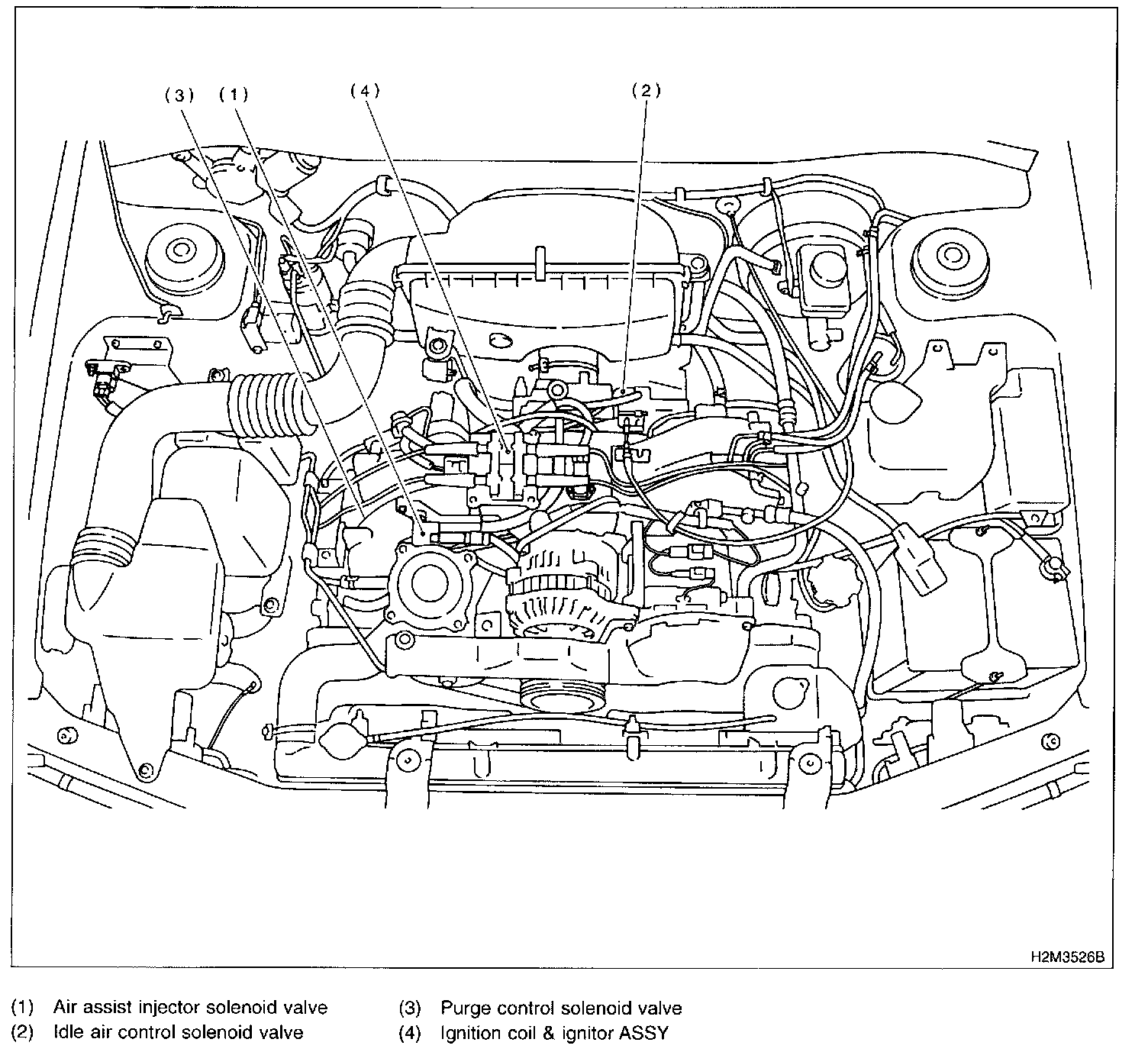 (3) (1) (4) (2)

H2M3526B

(1) Air assist injector solenoid valve
(2) Idle air control solenoid valve

(3) Purge control solenoid valve
(4) Ignition coil & ignitor ASSY