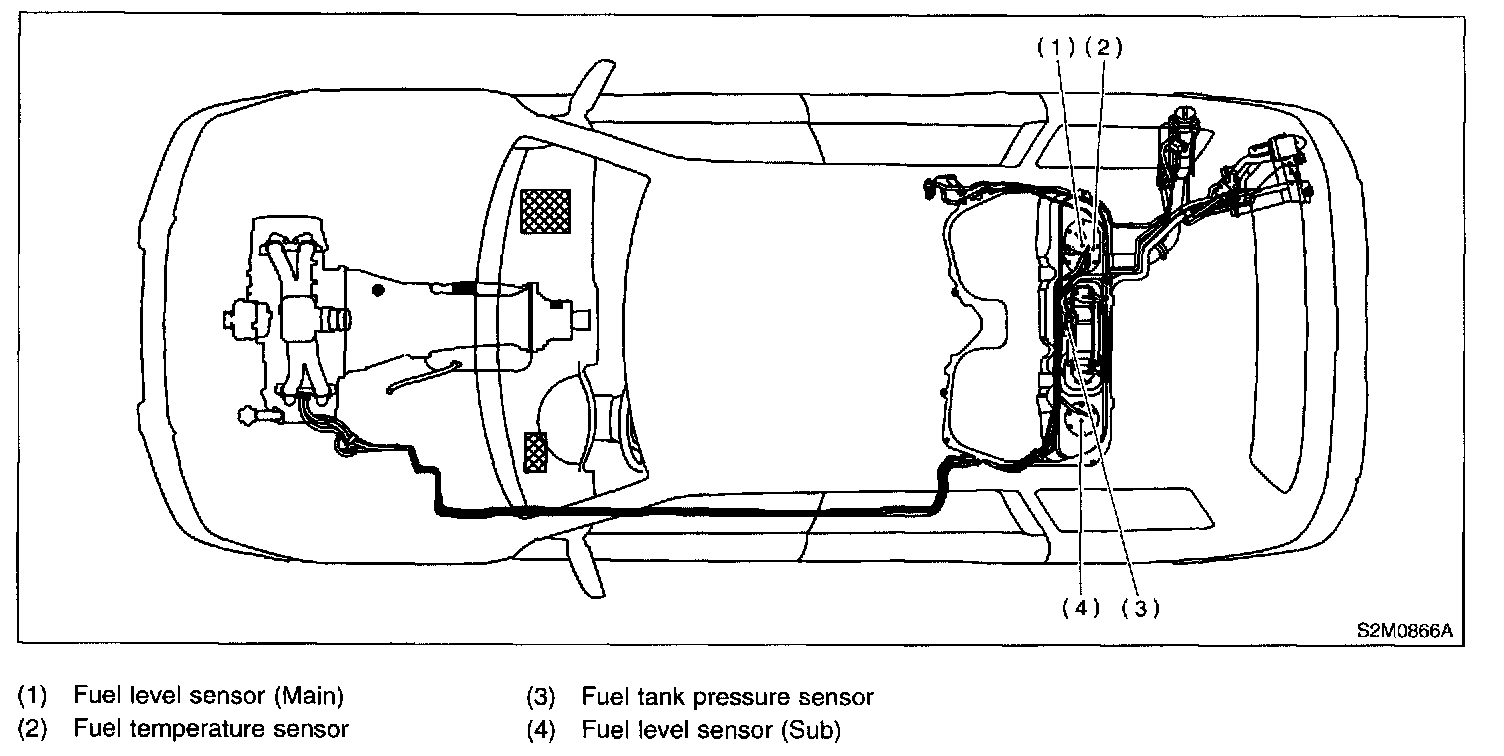 (1) (2)

(4) (3)

S2M0866A

(1) Fuel level sensor (Main)
(2) Fuel temperature sensor

(3) Fuel tank pressure sensor
(4) Fuel level sensor (Sub)