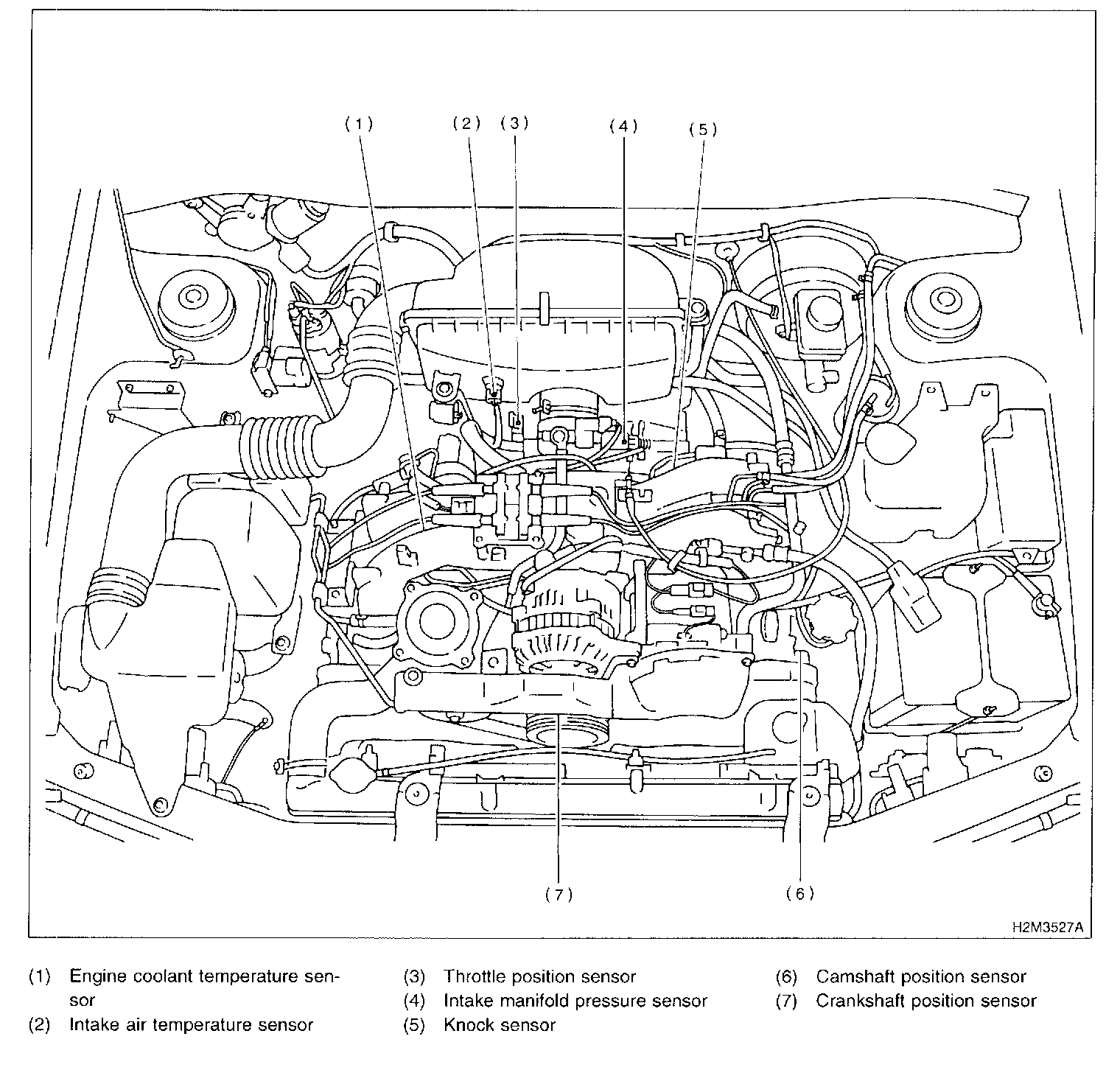 (1)
(2)
(3)
(4)
(5)
(7)
(6)
H2M3527A

(1) Engine coolant temperature sensor
(2) Intake air temperature sensor
(3) Throttle position sensor
(4) Intake manifold pressure sensor
(5) Knock sensor
(6) Camshaft position sensor
(7) Crankshaft position sensor