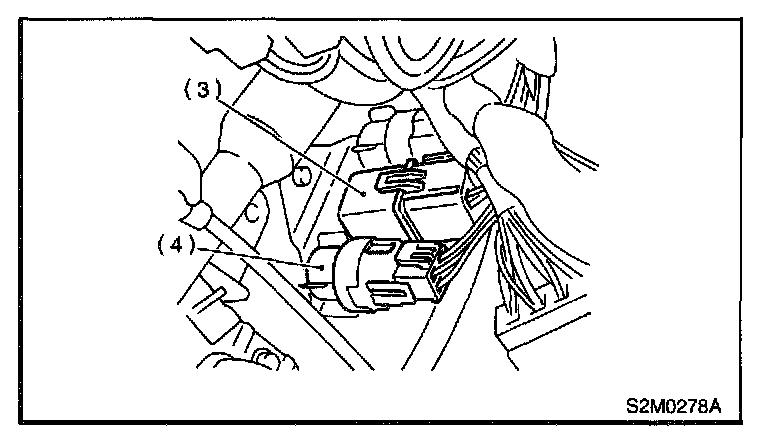 (3)

(4)

S2M0278A