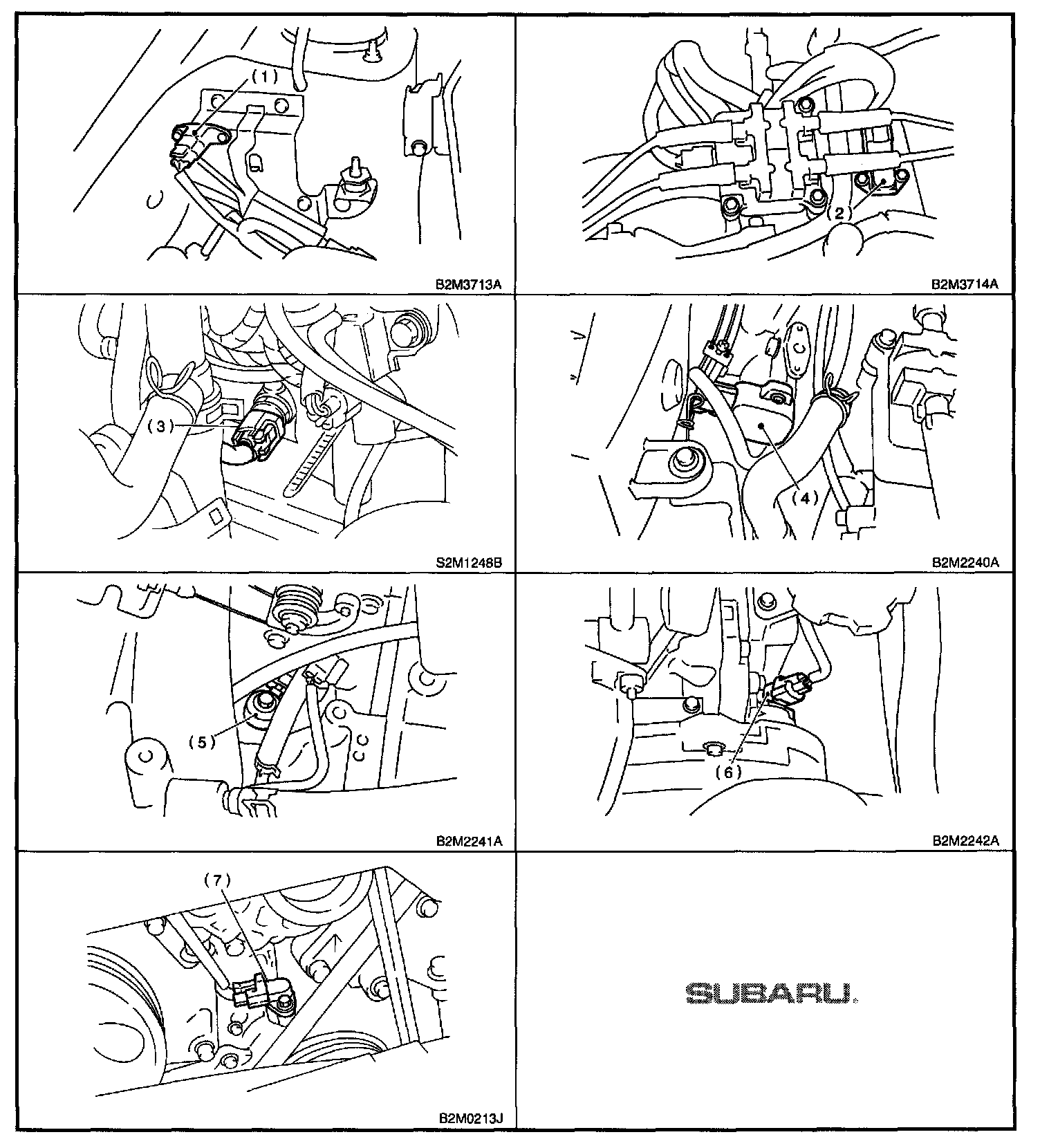 (1)

B2M3713A

(2)

B2M3714A

(3)

S2M1248B

(4)

B2M2240A

(5)

B2M2241A

(6)

B2M2242A

(7)

B2M0213J

SUBARU.