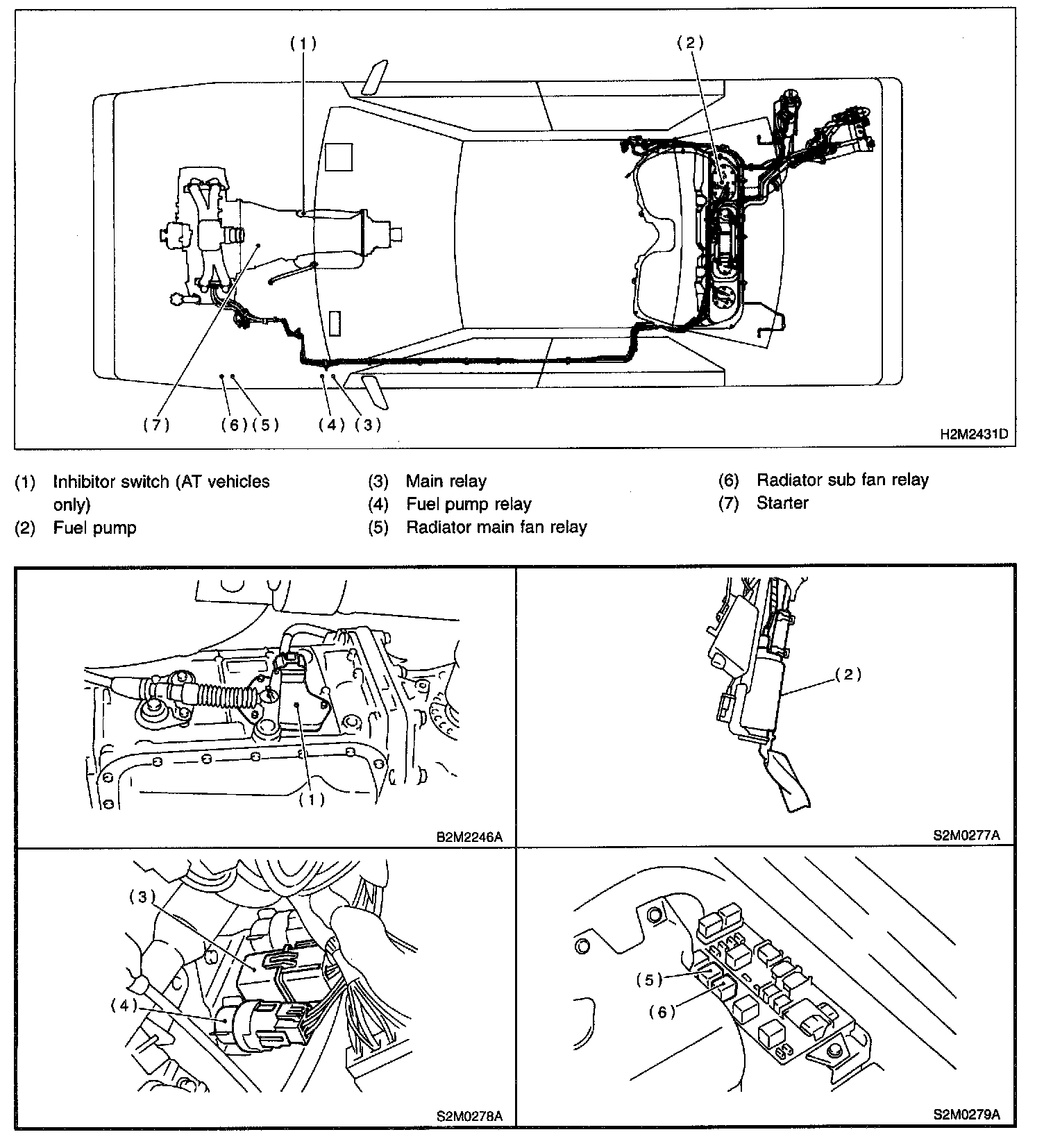 (1)

(2)

(7)

(6) (5)

(4) (3)

H2M2431D

(1) Inhibitor switch (AT vehicles only)
(2) Fuel pump
(3) Main relay
(4) Fuel pump relay
(5) Radiator main fan relay
(6) Radiator sub fan relay
(7) Starter

(1)

B2M2246A

(2)

S2M0277A

(3)

(4)

S2M0278A

(5)

(6)

S2M0279A