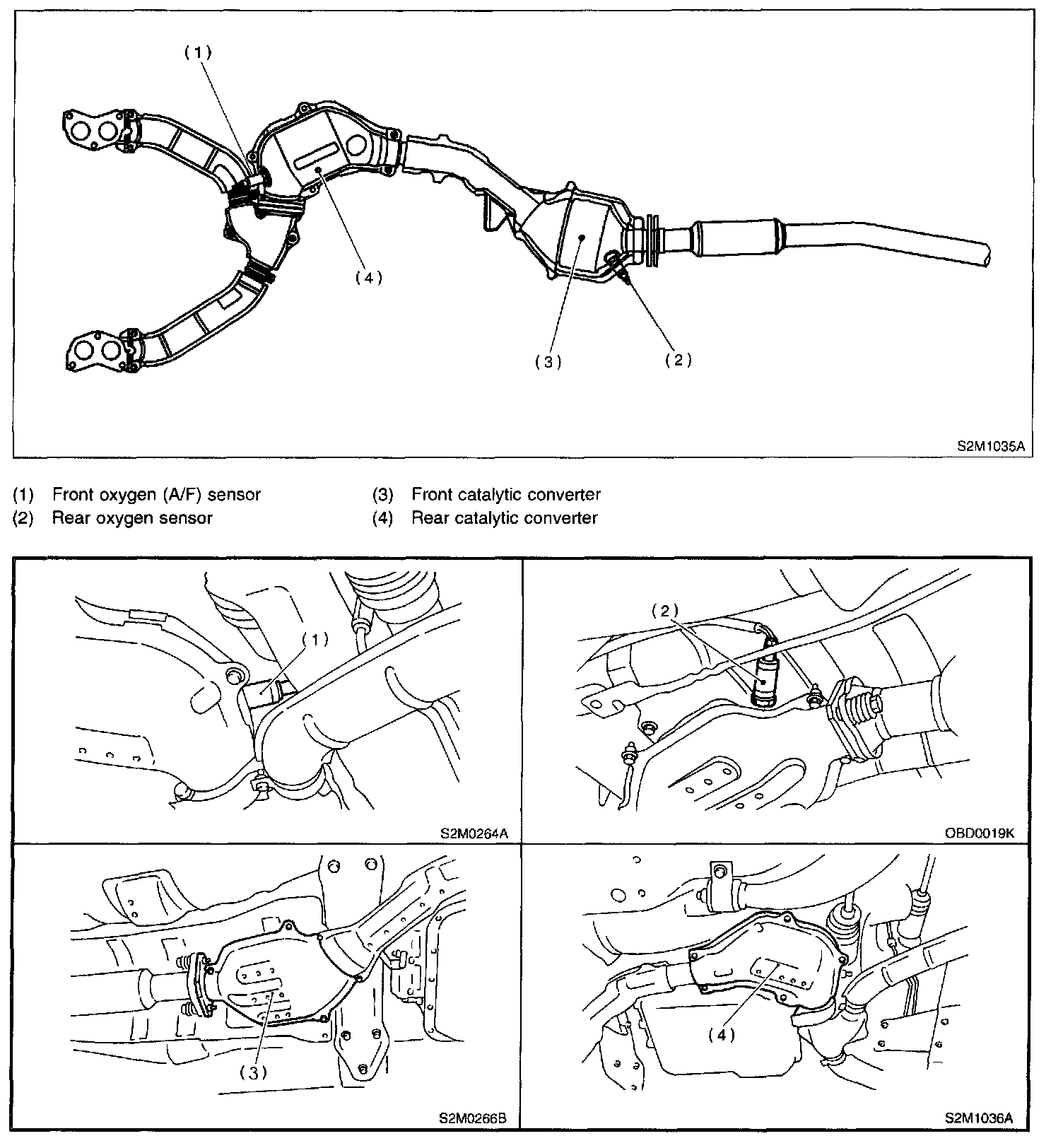 (1)

(4)

(3)

(2)

S2M1035A

(1) Front oxygen (A/F) sensor
(2) Rear oxygen sensor

(3) Front catalytic converter
(4) Rear catalytic converter

(1)

S2M0264A

(2)

OBD0019K

(3)

S2M0266B

(4)

S2M1036A