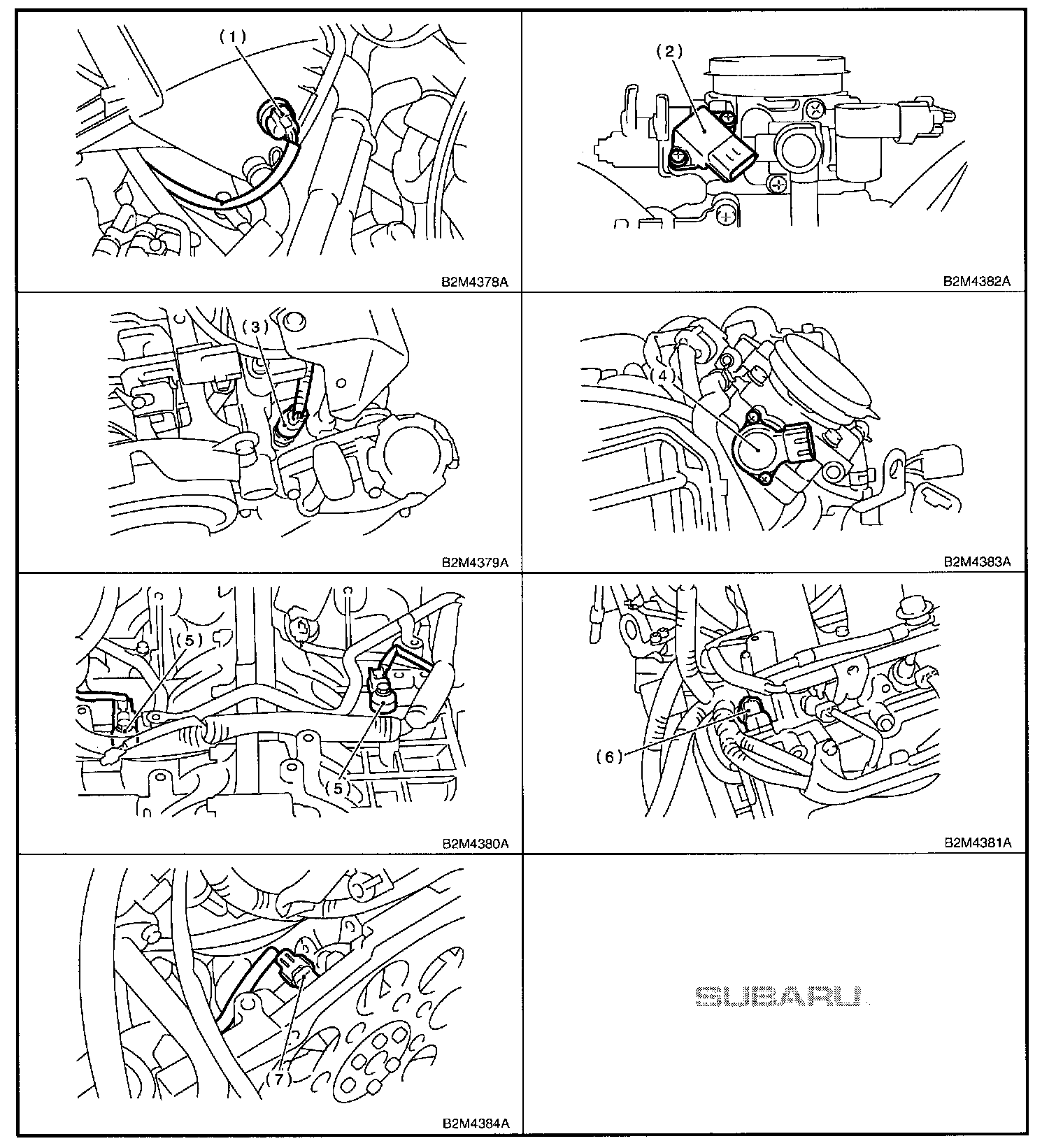 (1)

B2M4378A

(2)

B2M4382A

(3)

B2M4379A

(4)

B2M4383A

(5)

(5)

B2M4380A

(6)

B2M4381A

(7)

B2M4384A

SUBARU