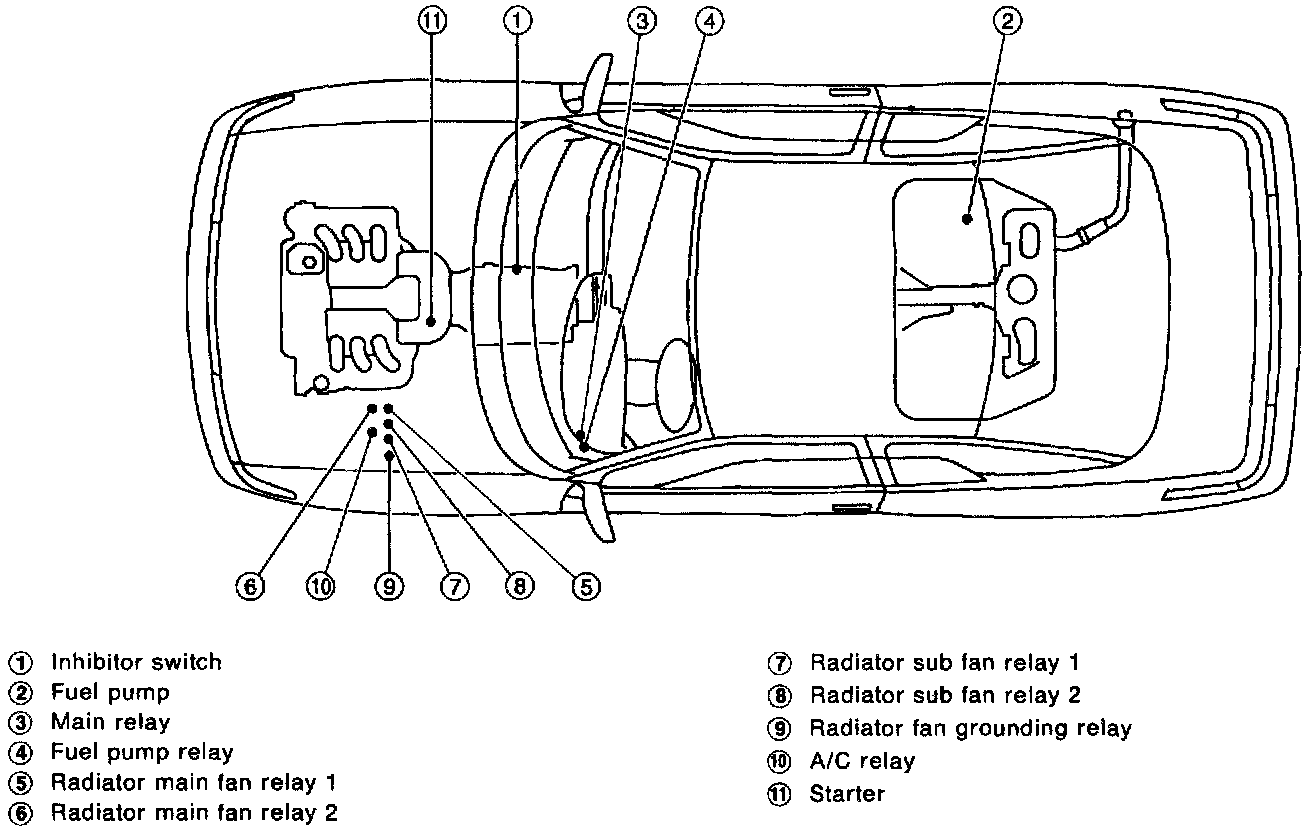 ⑪ ① ③ ④ ②

⑥ ⑩ ⑨ ⑦ ⑧ ⑤

① Inhibitor switch
② Fuel pump
③ Main relay
④ Fuel pump relay
⑤ Radiator main fan relay 1
⑥ Radiator main fan relay 2

⑦ Radiator sub fan relay 1
⑧ Radiator sub fan relay 2
⑨ Radiator fan grounding relay
⑩ A/C relay
⑪ Starter