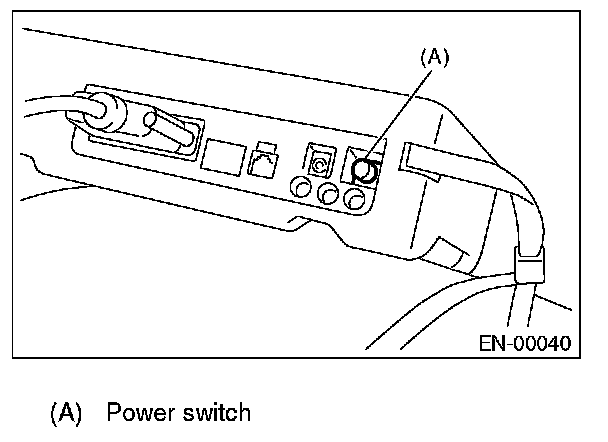 (A)

EN-00040

(A) Power switch