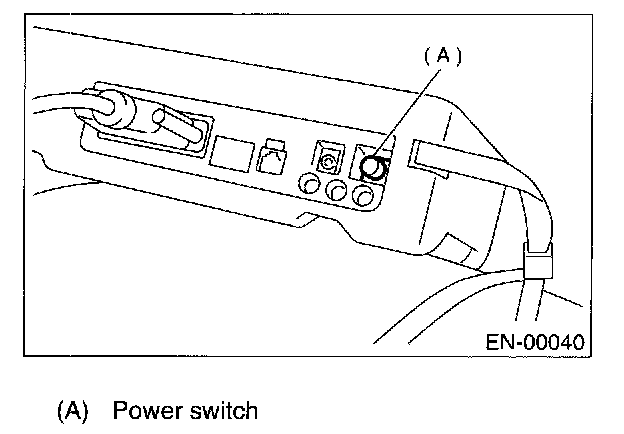 (A)

EN-00040

(A) Power switch