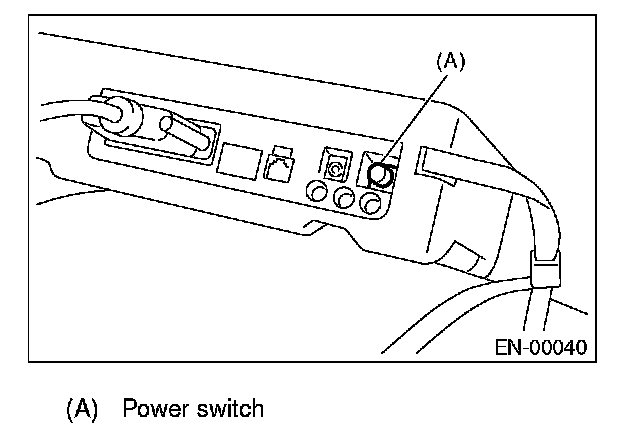 (A)

EN-00040

(A) Power switch