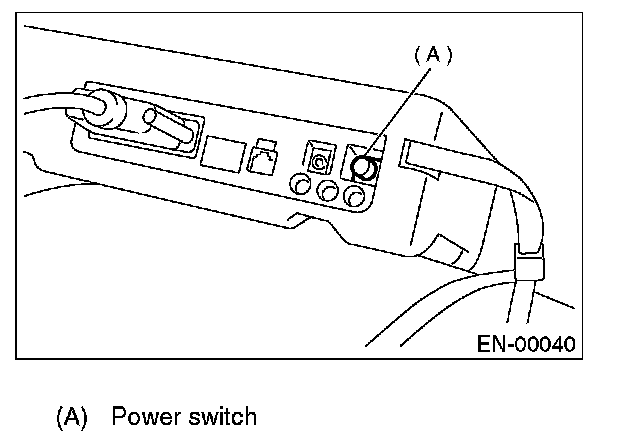 (A)

EN-00040

(A) Power switch