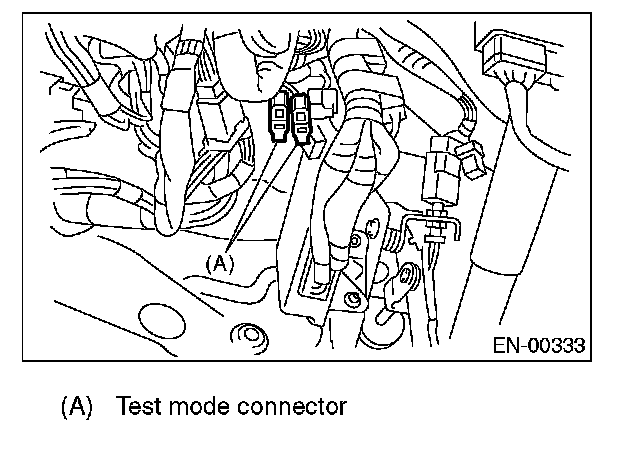 (A)

EN-00333

(A) Test mode connector