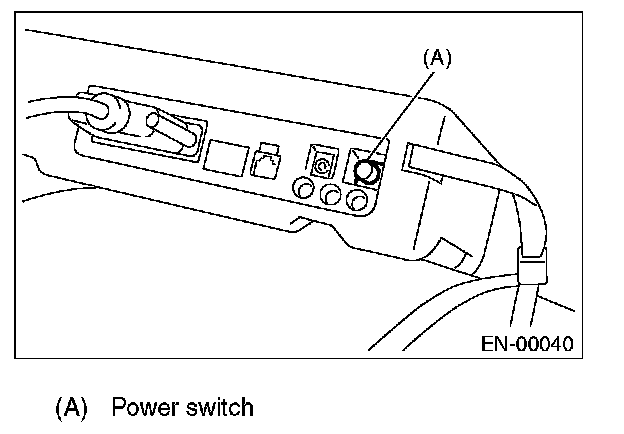 (A)

EN-00040

(A) Power switch