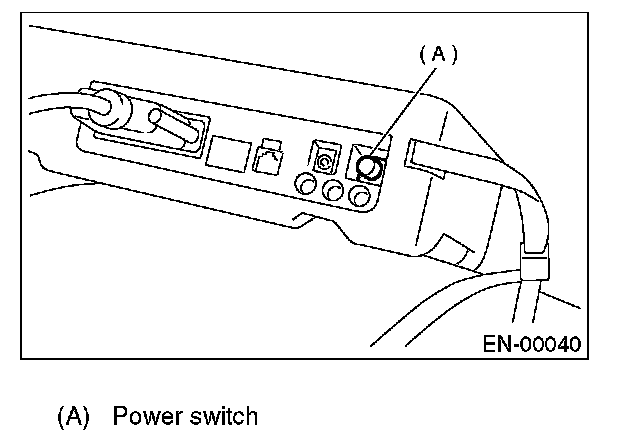 (A)

EN-00040

(A) Power switch