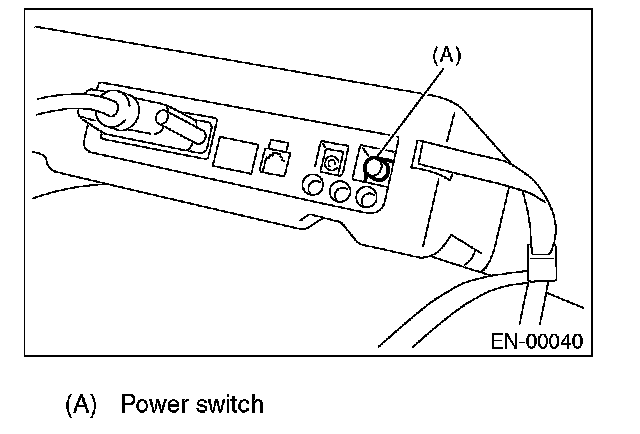 (A)

EN-00040

(A) Power switch