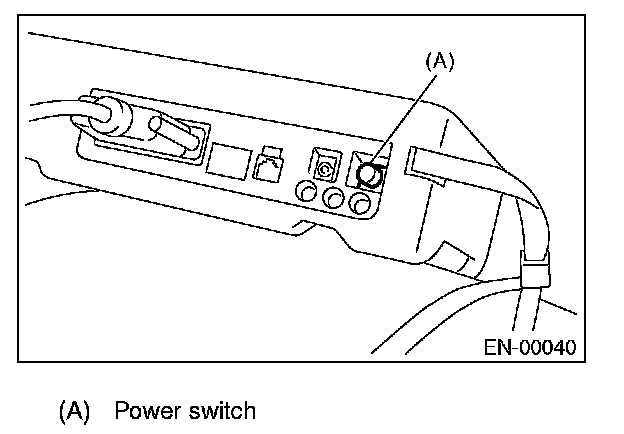 (A)

EN-00040

(A) Power switch