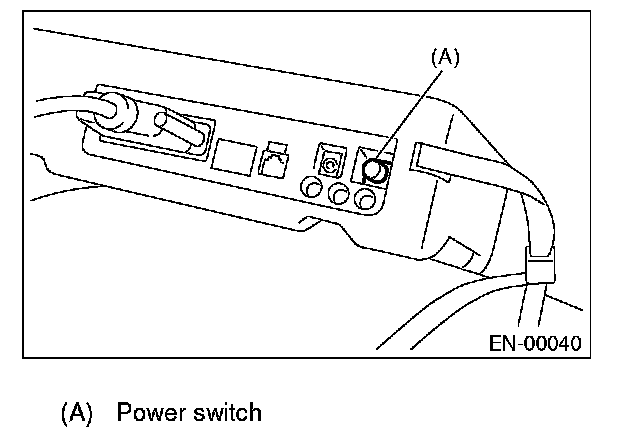 (A)

EN-00040

(A) Power switch