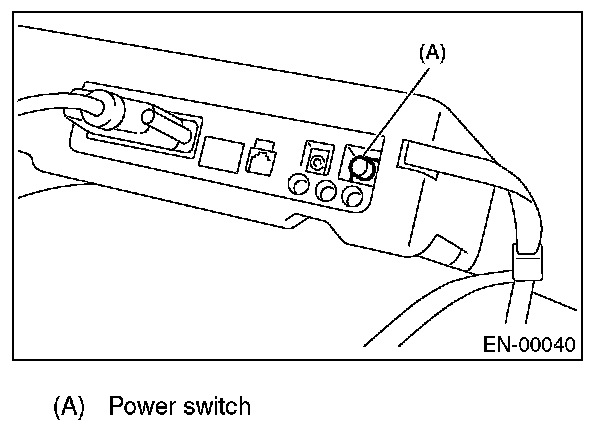 (A)

EN-00040

(A) Power switch