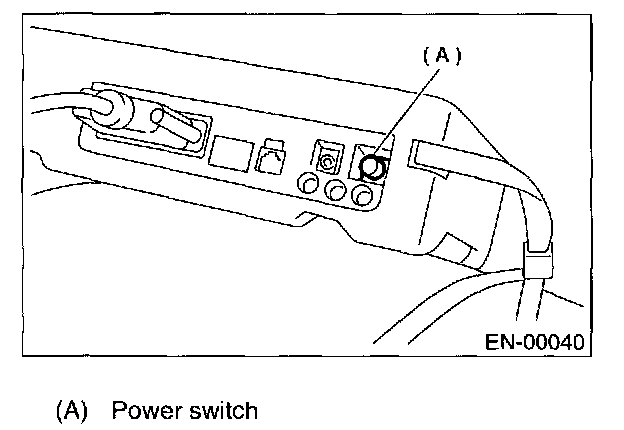 (A)

EN-00040

(A) Power switch