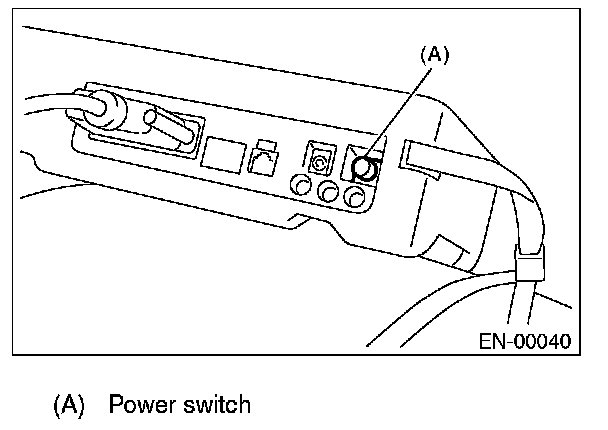 (A)

EN-00040

(A) Power switch