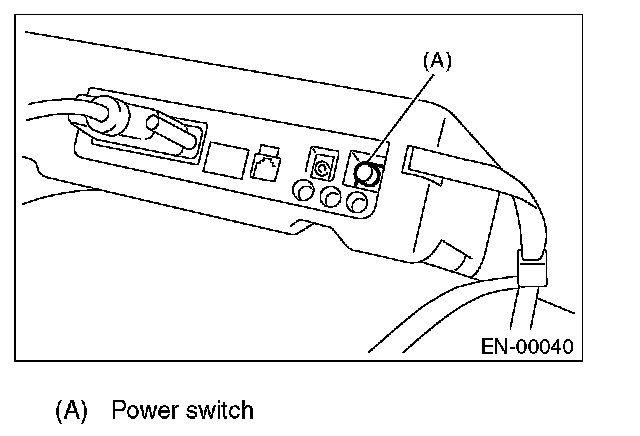 (A)

EN-00040

(A) Power switch