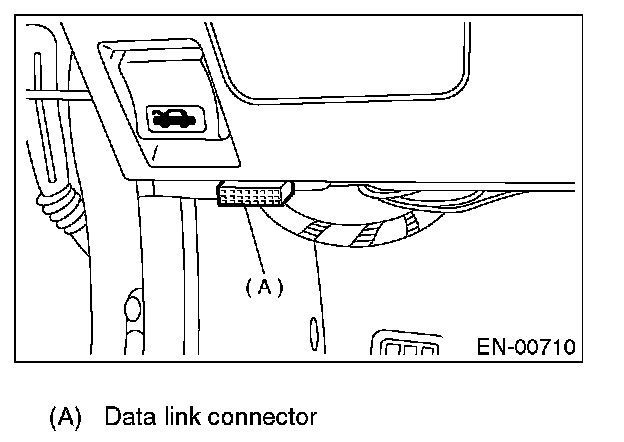 (A)

EN-00710

(A) Data link connector