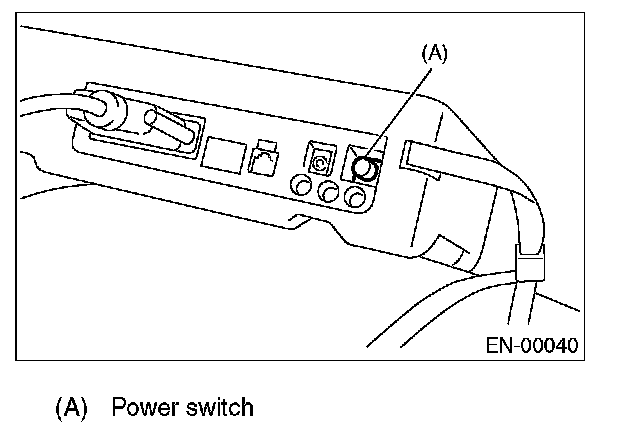 (A)

EN-00040

(A) Power switch