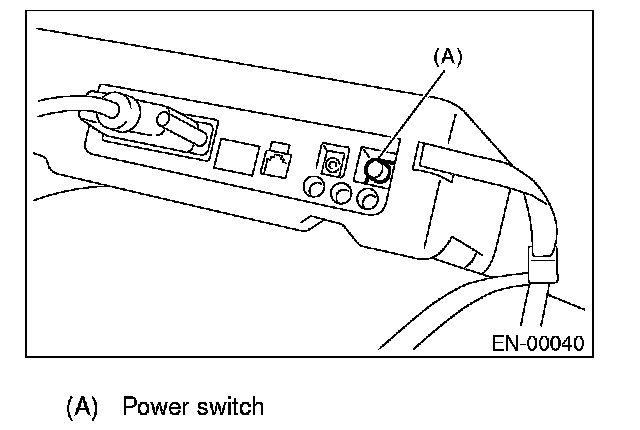 (A)

EN-00040

(A) Power switch