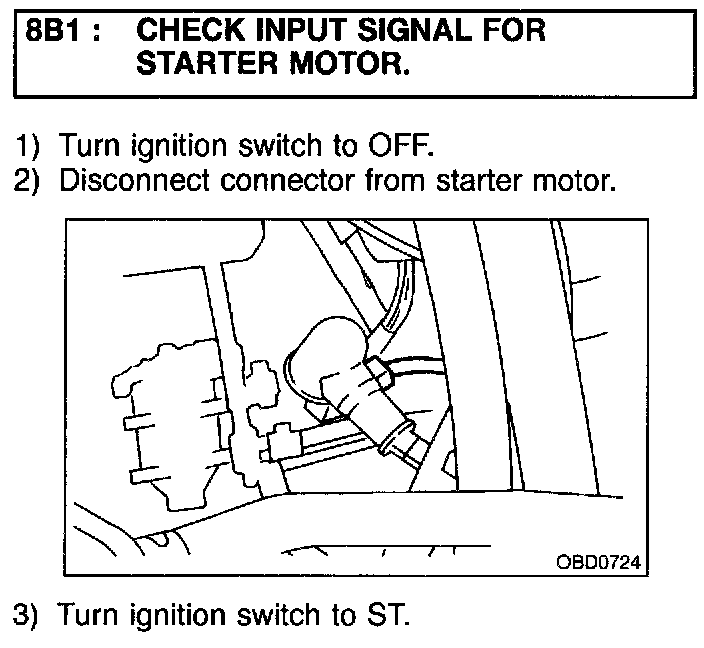 8B1 : CHECK INPUT SIGNAL FOR STARTER MOTOR.

1) Turn ignition switch to OFF.
2) Disconnect connector from starter motor.

OBD0724

3) Turn ignition switch to ST.