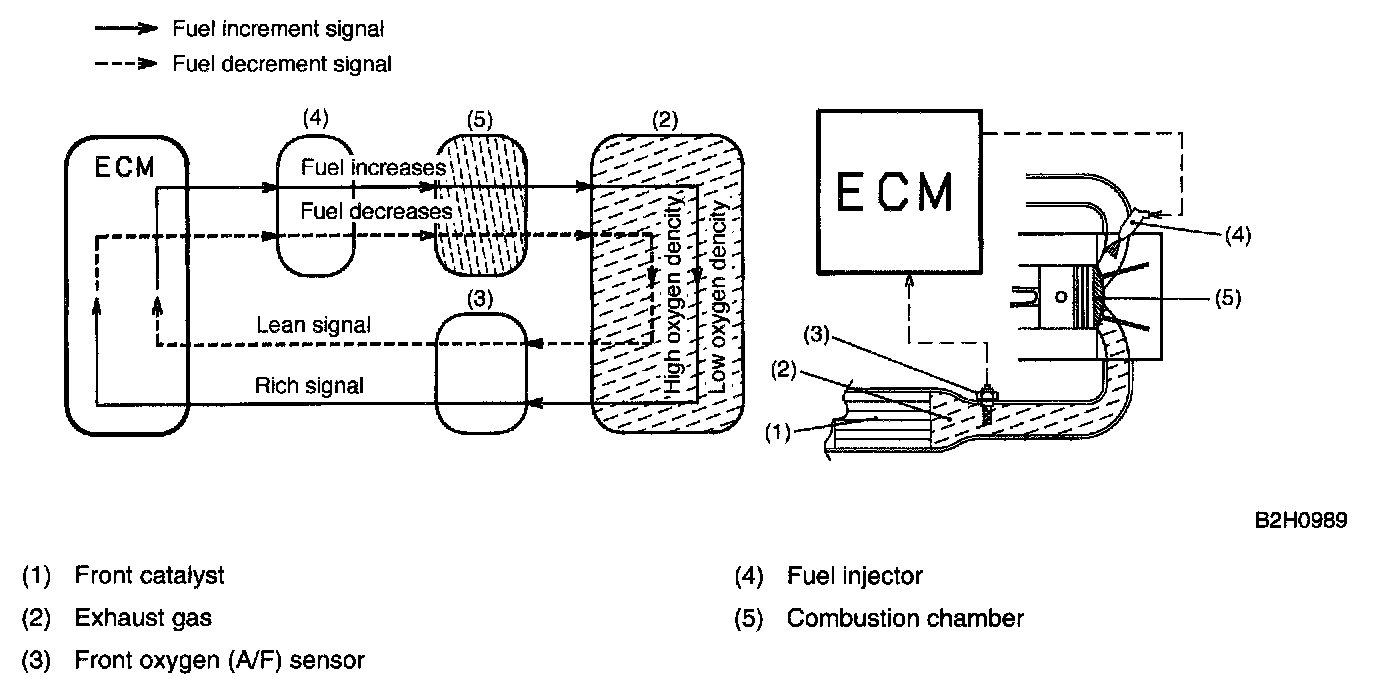 Fuel increment signal
Fuel decrement signal

ECM
(4)
(5)
(2)
Fuel increases
Fuel decreases
High oxygen dencity
Low oxygen dencity
(3)
Lean signal
Rich signal

ECM
(4)
(5)
(3)
(2)
(1)

B2H0989

(1) Front catalyst
(2) Exhaust gas
(3) Front oxygen (A/F) sensor
(4) Fuel injector
(5) Combustion chamber