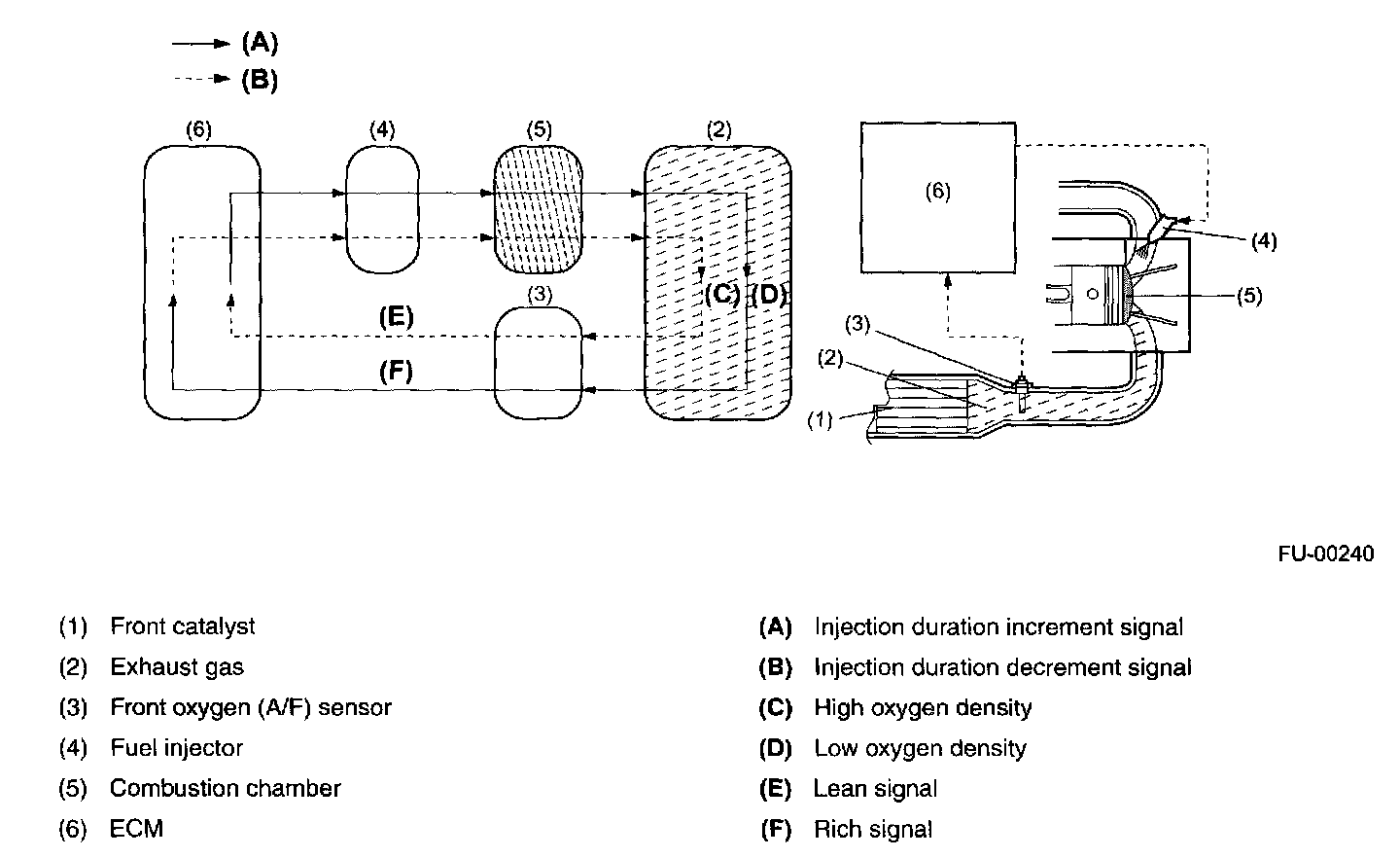 (A)
(B)

(6)
(4)
(5)
(2)
(3)
(C) (D)
(E)
(F)

(6)
(4)
(5)
(3)
(2)
(1)

FU-00240

(1) Front catalyst
(2) Exhaust gas
(3) Front oxygen (A/F) sensor
(4) Fuel injector
(5) Combustion chamber
(6) ECM

(A) Injection duration increment signal
(B) Injection duration decrement signal
(C) High oxygen density
(D) Low oxygen density
(E) Lean signal
(F) Rich signal