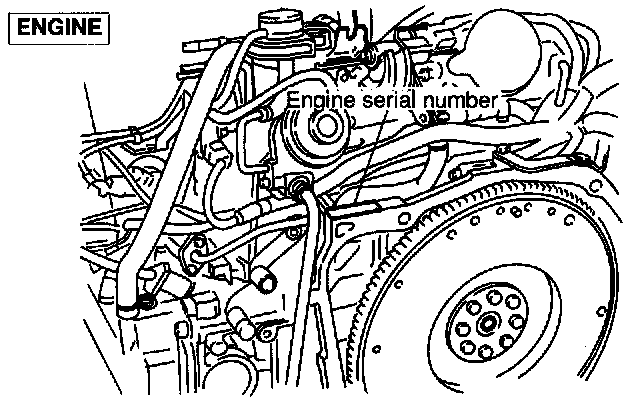 ENGINE

Engine serial number