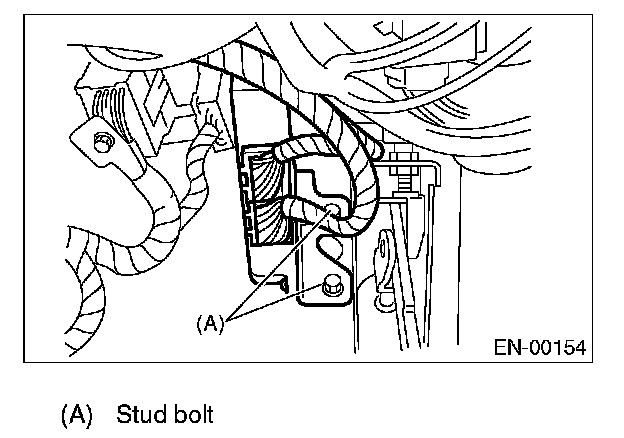 (A)

EN-00154

(A) Stud bolt