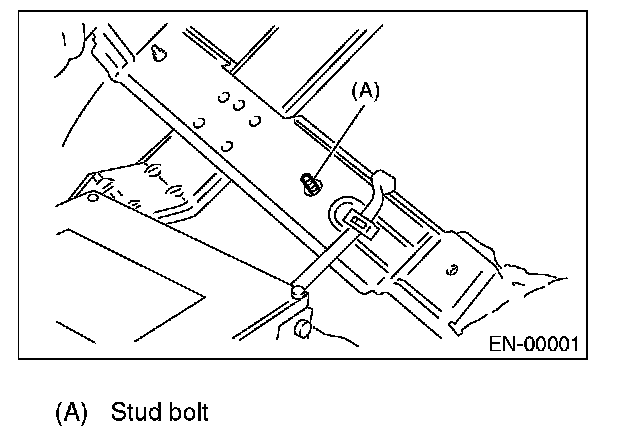 (A)

EN-00001

(A) Stud bolt