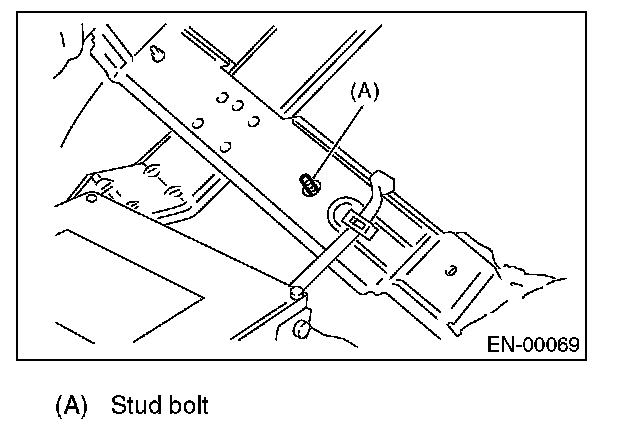 (A)

EN-00069

(A) Stud bolt