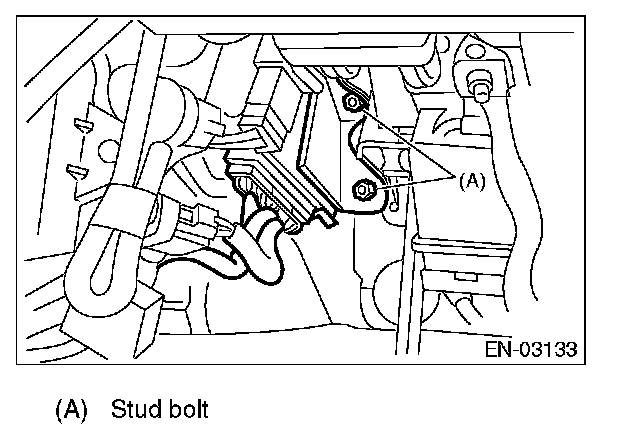 (A)

EN-03133

(A) Stud bolt