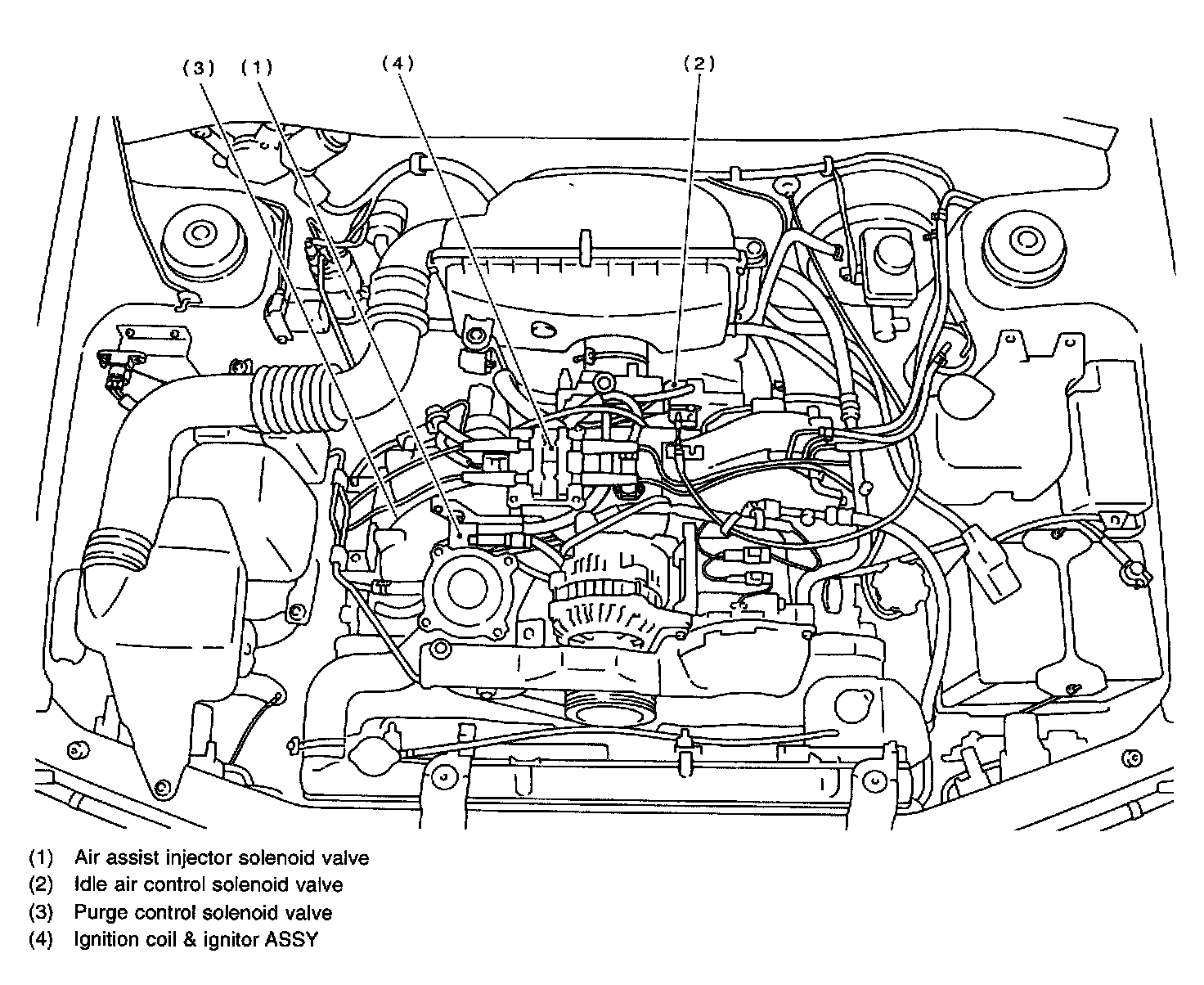 (3) (1) (4) (2)

(1) Air assist injector solenoid valve
(2) Idle air control solenoid valve
(3) Purge control solenoid valve
(4) Ignition coil & ignitor ASSY