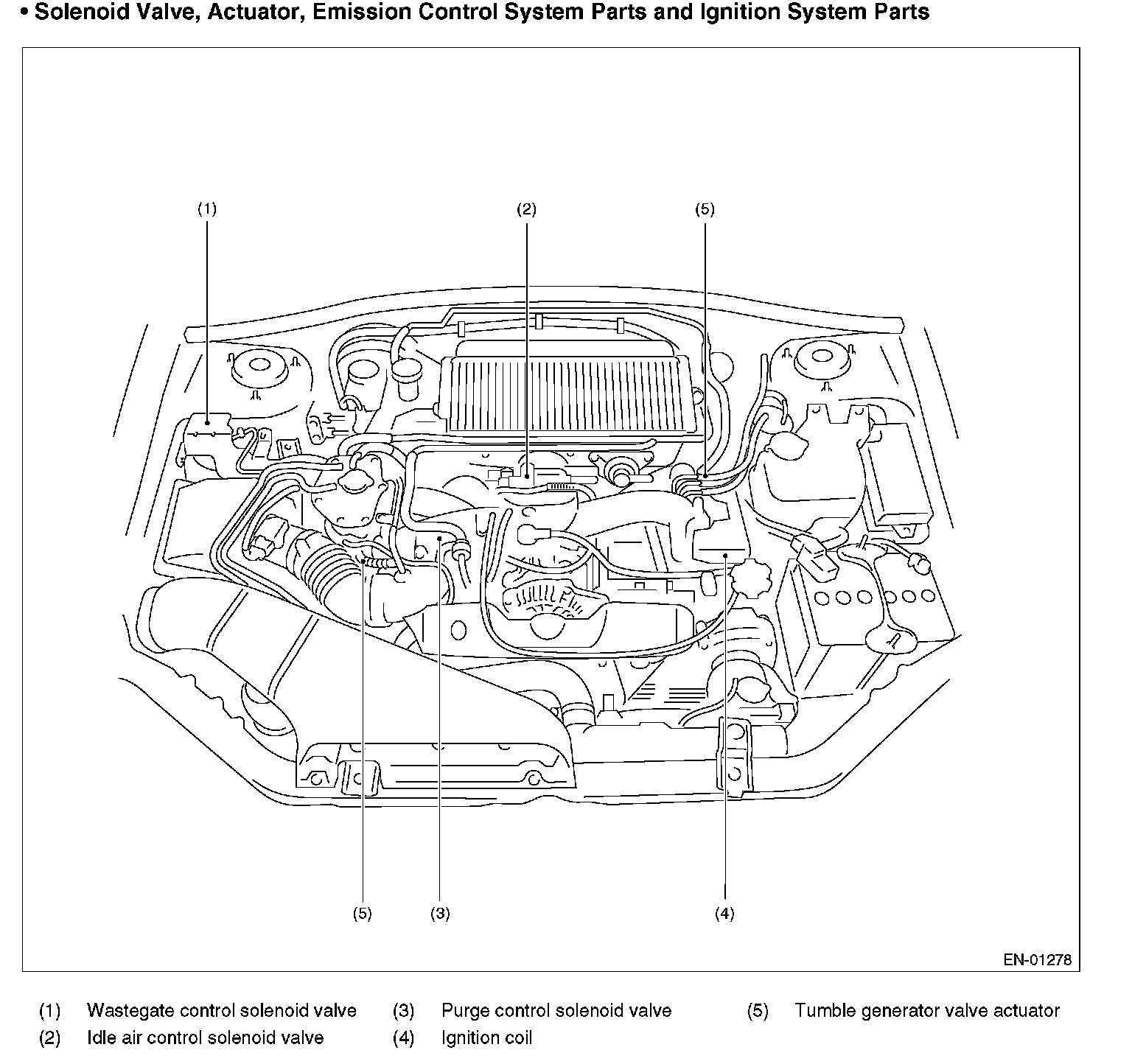 • Solenoid Valve, Actuator, Emission Control System Parts and Ignition System Parts

(1)

(2)

(5)

(5)

(3)

(4)

EN-01278

(1) Wastegate control solenoid valve
(2) Idle air control solenoid valve
(3) Purge control solenoid valve
(4) Ignition coil
(5) Tumble generator valve actuator