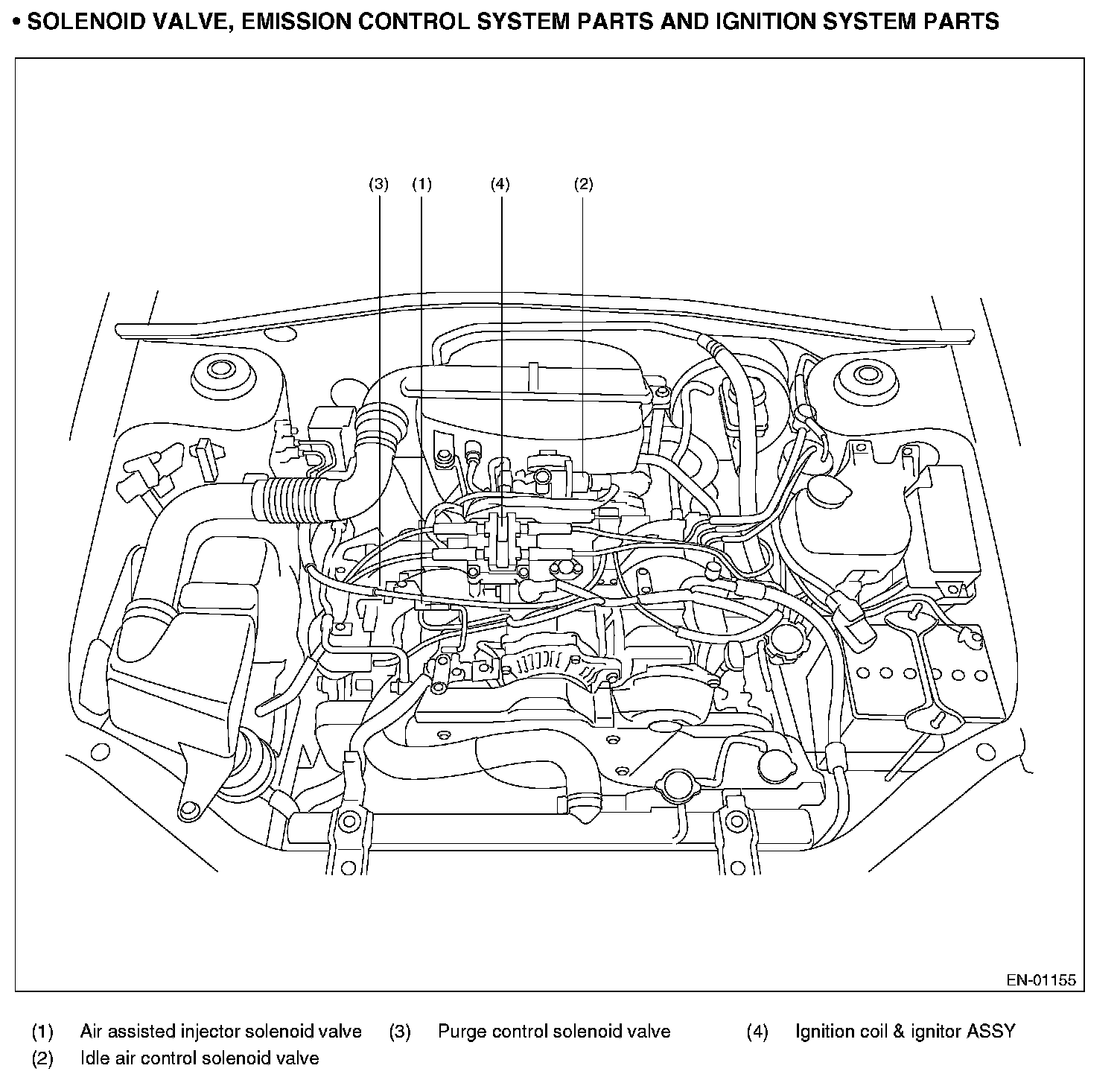 • SOLENOID VALVE, EMISSION CONTROL SYSTEM PARTS AND IGNITION SYSTEM PARTS

(3) (1) (4) (2)

EN-01155

(1) Air assisted injector solenoid valve
(2) Idle air control solenoid valve
(3) Purge control solenoid valve
(4) Ignition coil & ignitor ASSY