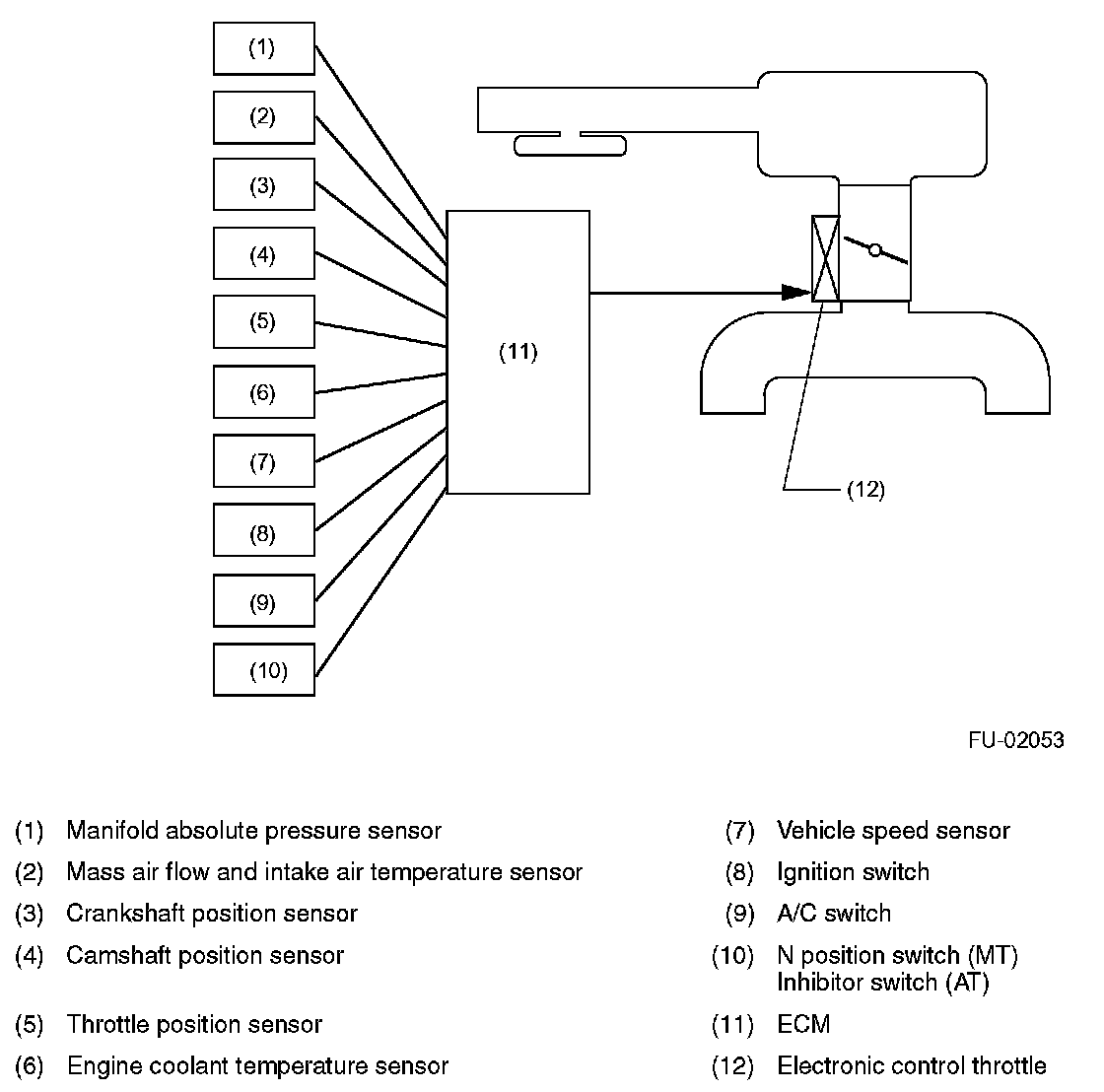 (1)
(2)
(3)
(4)
(5)
(6)
(7)
(8)
(9)
(10)
(11)
(12)

FU-02053

(1) Manifold absolute pressure sensor
(2) Mass air flow and intake air temperature sensor
(3) Crankshaft position sensor
(4) Camshaft position sensor
(5) Throttle position sensor
(6) Engine coolant temperature sensor

(7) Vehicle speed sensor
(8) Ignition switch
(9) A/C switch
(10) N position switch (MT) Inhibitor switch (AT)
(11) ECM
(12) Electronic control throttle