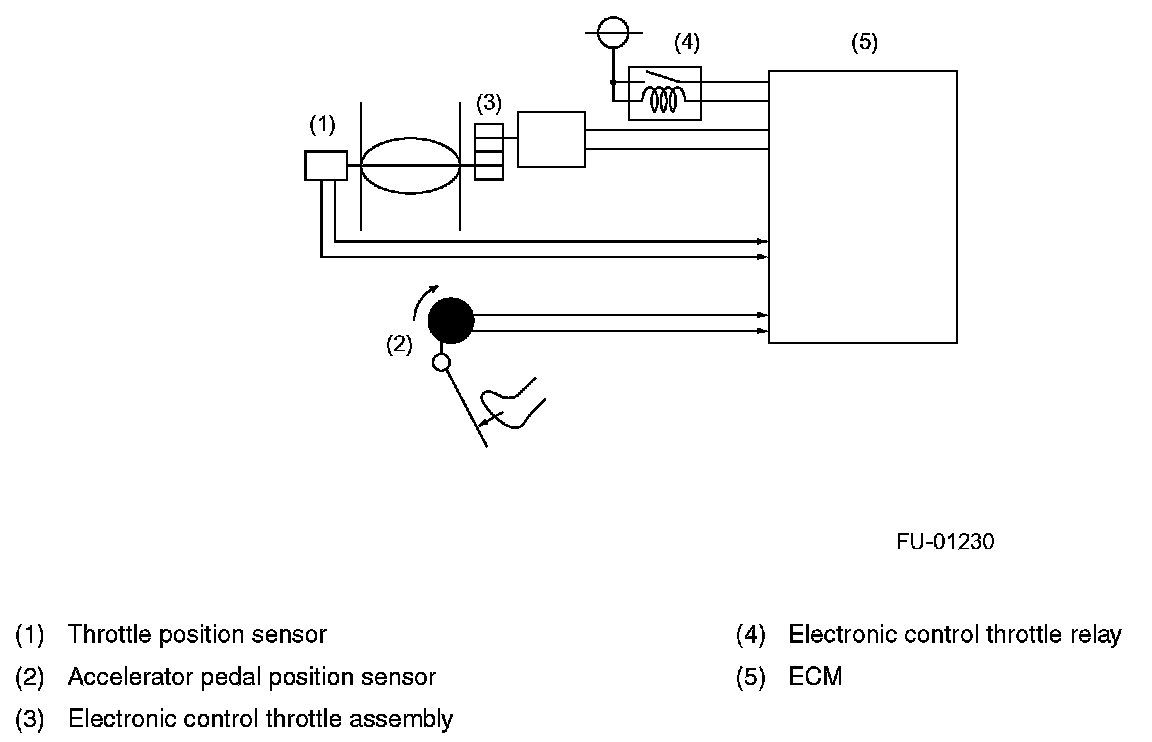 (4)

(5)

(3)

(1)

(2)

FU-01230

(1) Throttle position sensor

(2) Accelerator pedal position sensor

(3) Electronic control throttle assembly

(4) Electronic control throttle relay

(5) ECM