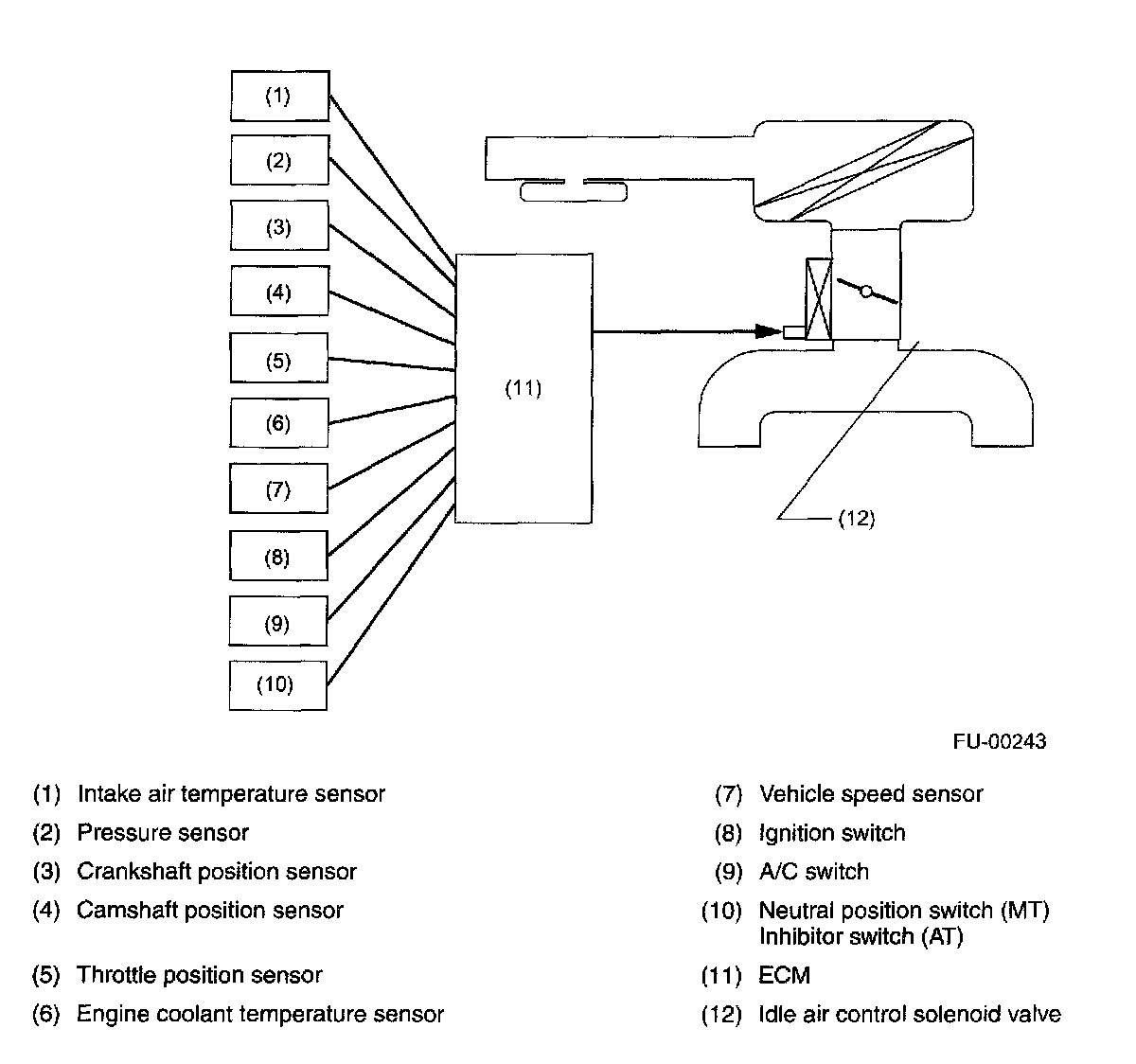 (1)
(2)
(3)
(4)
(5)
(6)
(7)
(8)
(9)
(10)
(11)
(12)

FU-00243

(1) Intake air temperature sensor
(2) Pressure sensor
(3) Crankshaft position sensor
(4) Camshaft position sensor
(5) Throttle position sensor
(6) Engine coolant temperature sensor

(7) Vehicle speed sensor
(8) Ignition switch
(9) A/C switch
(10) Neutral position switch (MT) Inhibitor switch (AT)
(11) ECM
(12) Idle air control solenoid valve