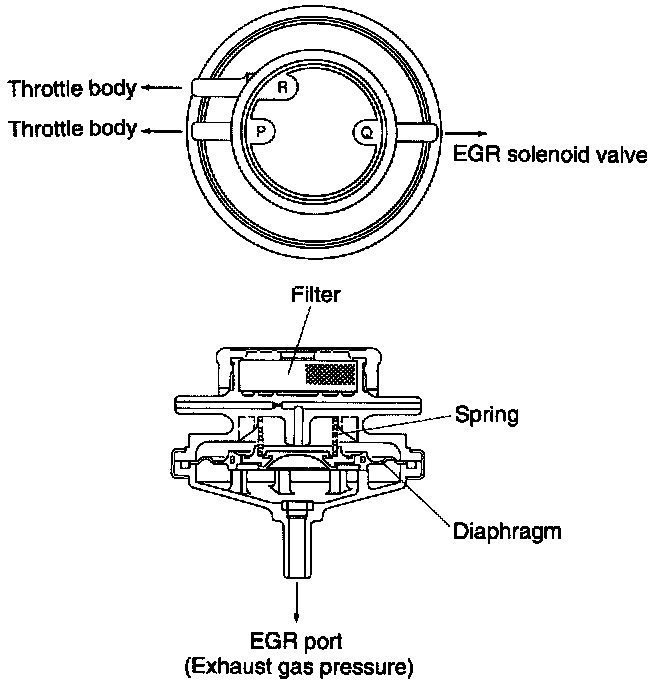 Throttle body
Throttle body
R
P
Q
EGR solenoid valve

Filter
Spring
Diaphragm
EGR port
(Exhaust gas pressure)