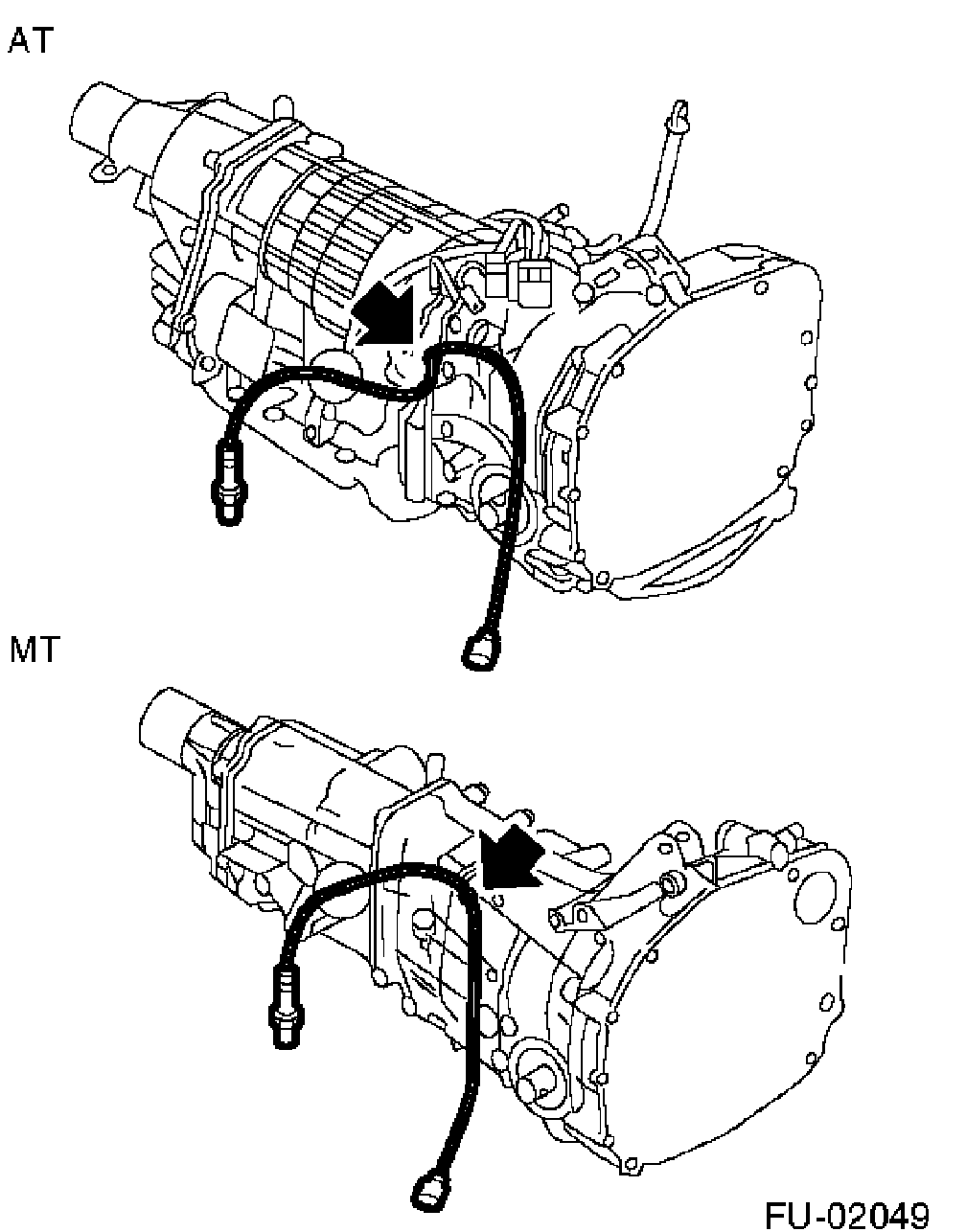 AT

MT

FU-02049