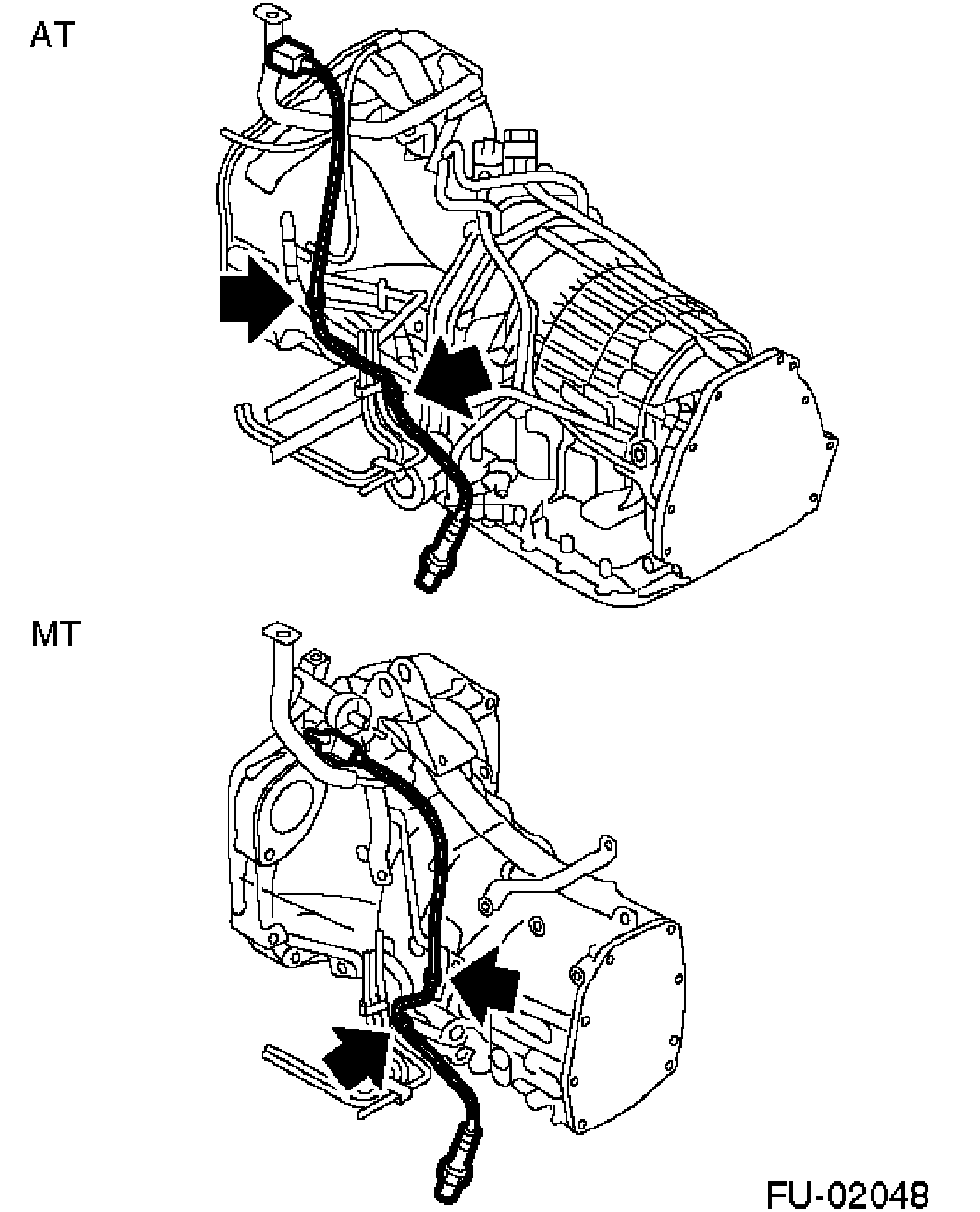 AT

MT

FU-02048