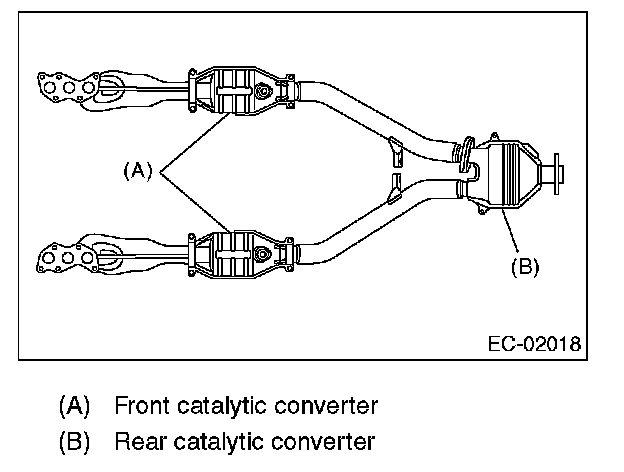 (A)

(B)

EC-02018

(A) Front catalytic converter

(B) Rear catalytic converter