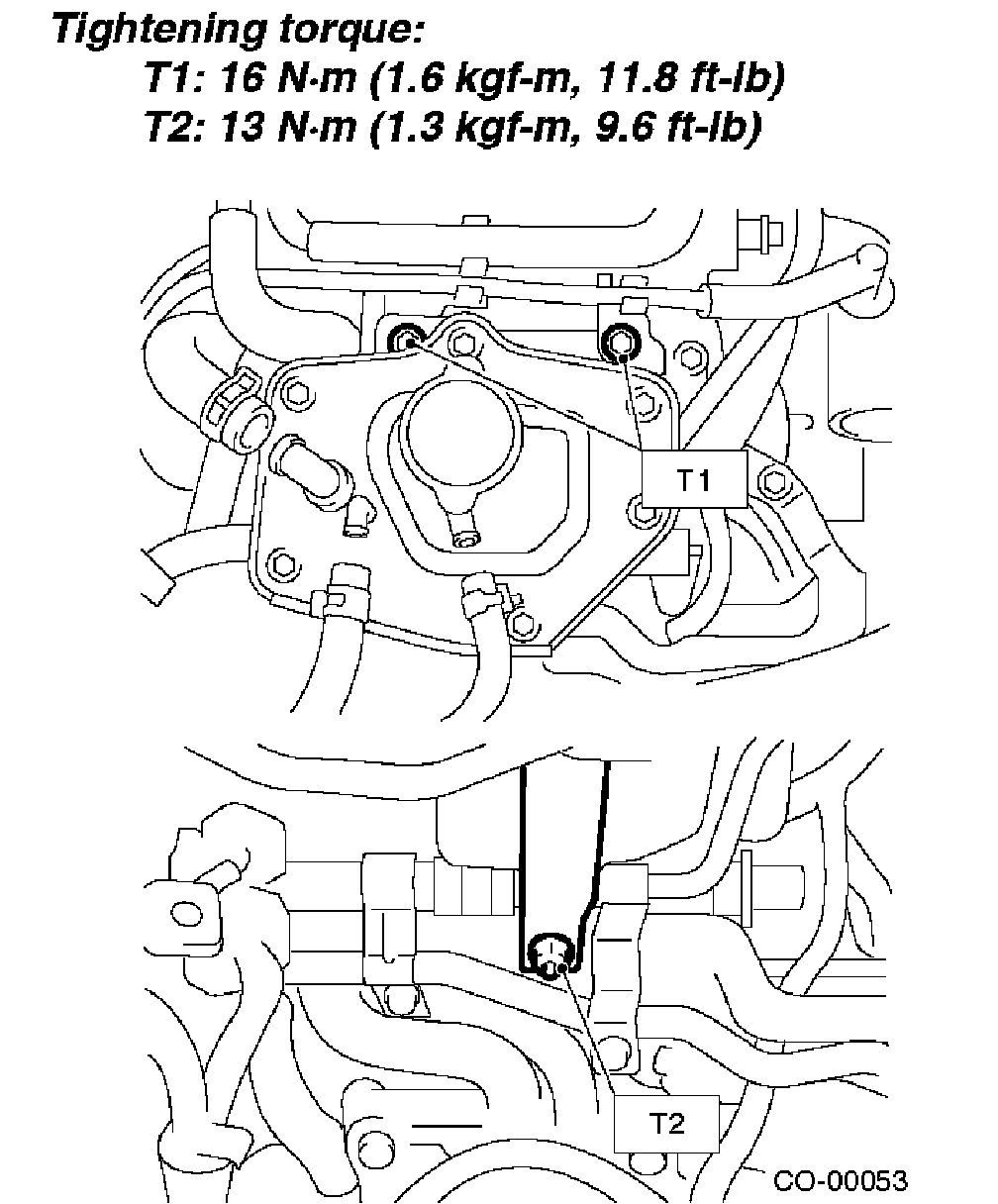 Tightening torque:
T1: 16 N·m (1.6 kgf-m, 11.8 ft-lb)
T2: 13 N·m (1.3 kgf-m, 9.6 ft-lb)

T1

T2

CO-00053