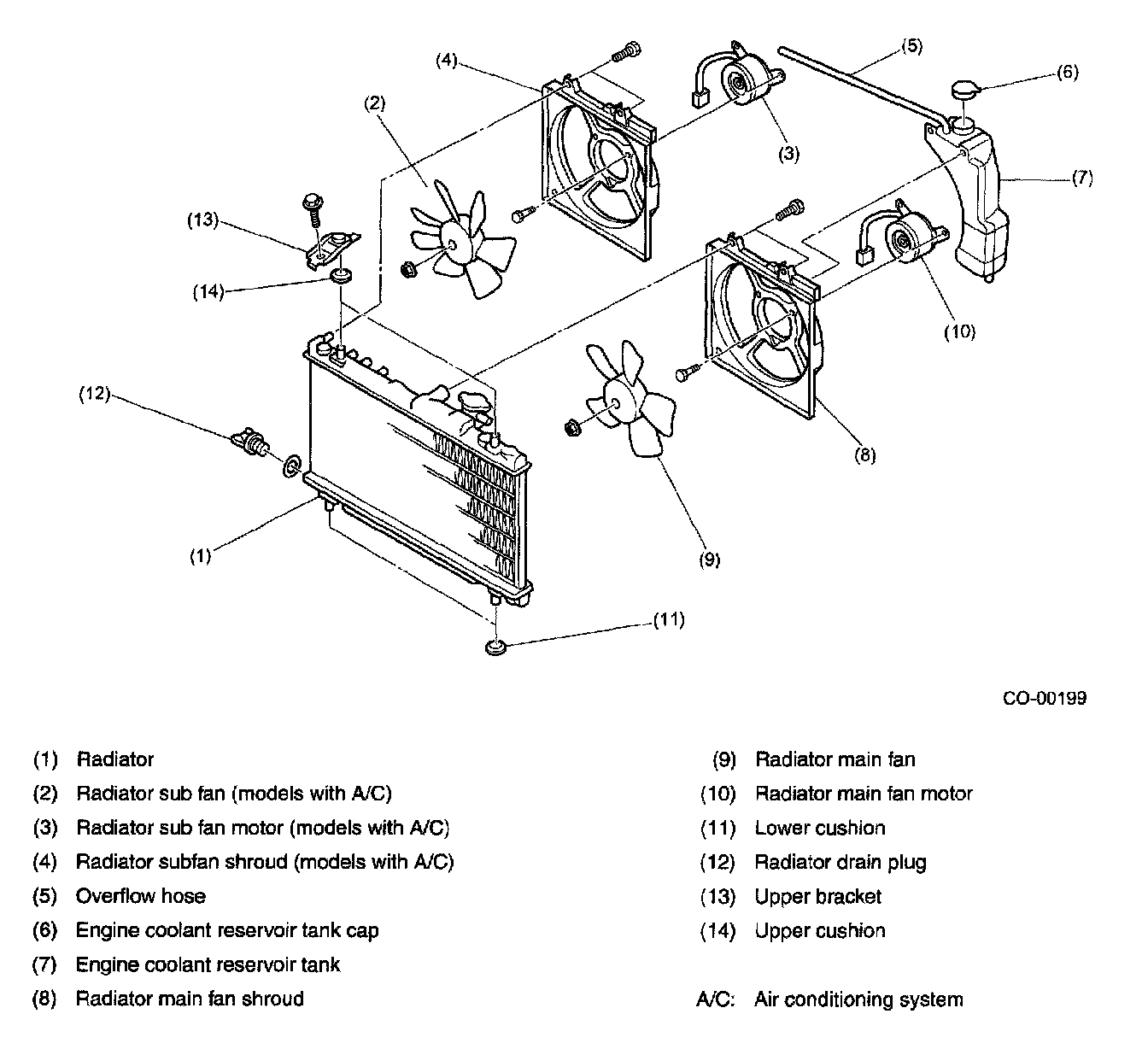 (4)
(5)
(6)
(2)
(3)
(7)
(13)
(14)
(10)
(12)
(8)
(1)
(9)
(11)

CO-00199

(1) Radiator
(2) Radiator sub fan (models with A/C)
(3) Radiator sub fan motor (models with A/C)
(4) Radiator subfan shroud (models with A/C)
(5) Overflow hose
(6) Engine coolant reservoir tank cap
(7) Engine coolant reservoir tank
(8) Radiator main fan shroud

(9) Radiator main fan
(10) Radiator main fan motor
(11) Lower cushion
(12) Radiator drain plug
(13) Upper bracket
(14) Upper cushion

A/C: Air conditioning system