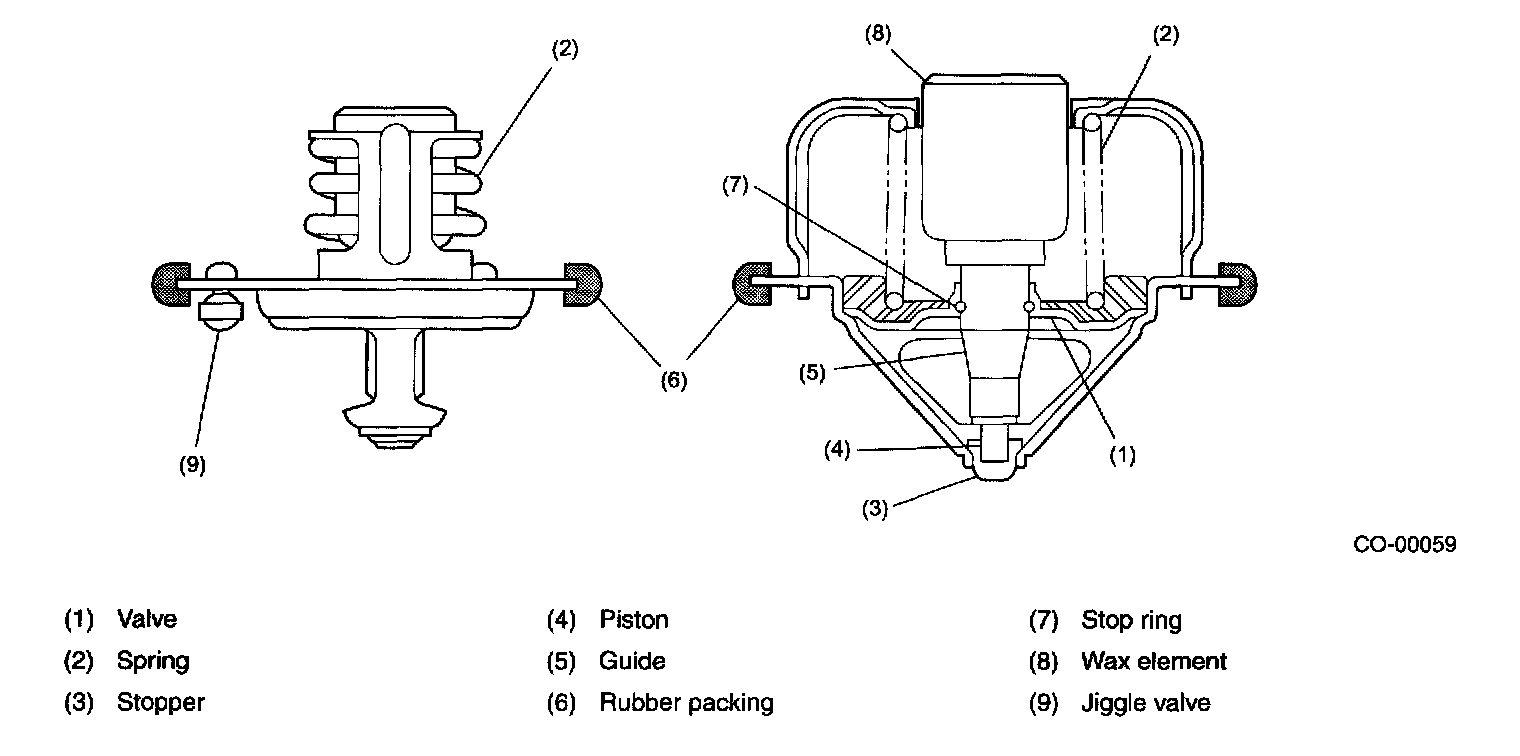 (2)

(6)

(9)

(8)

(2)

(7)

(5)

(4)

(3)

(1)

CO-00059

(1) Valve
(2) Spring
(3) Stopper

(4) Piston
(5) Guide
(6) Rubber packing

(7) Stop ring
(8) Wax element
(9) Jiggle valve