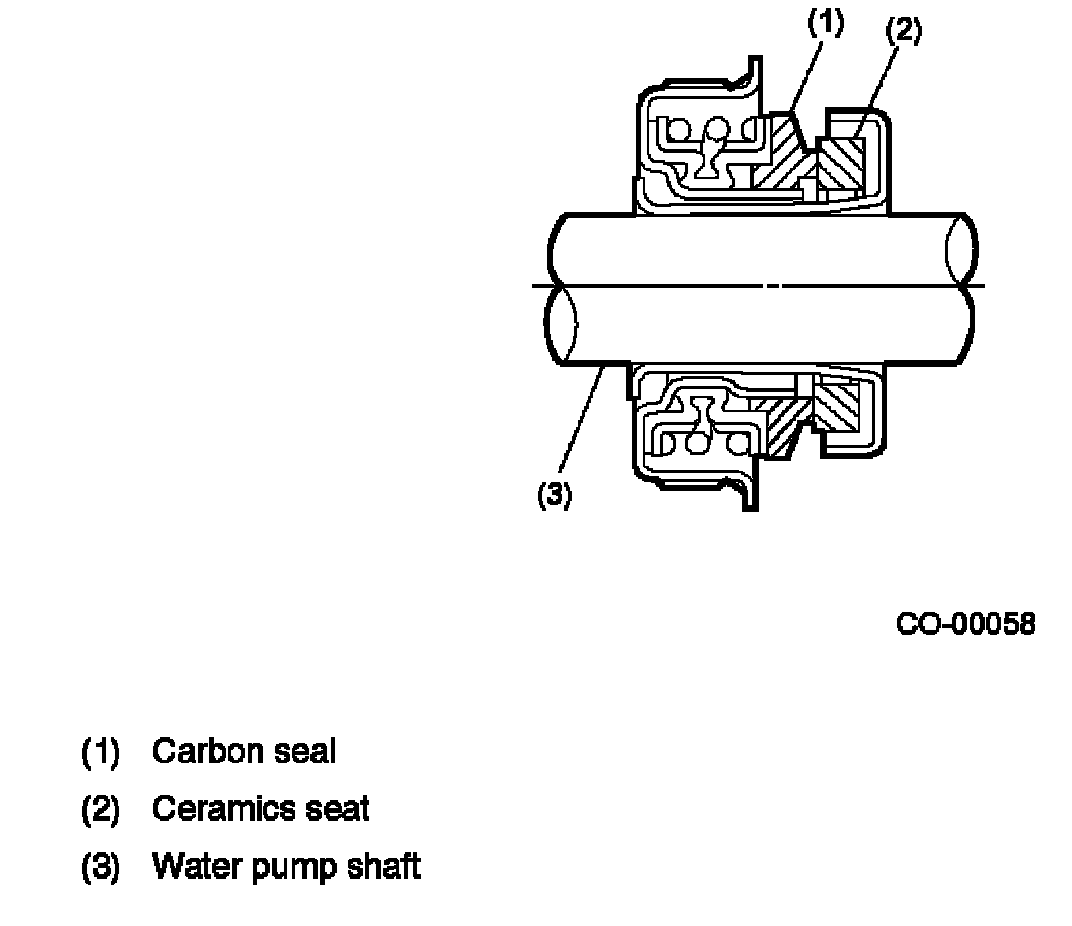 (1)
(2)
(3)

CO-00058

(1) Carbon seal
(2) Ceramics seat
(3) Water pump shaft