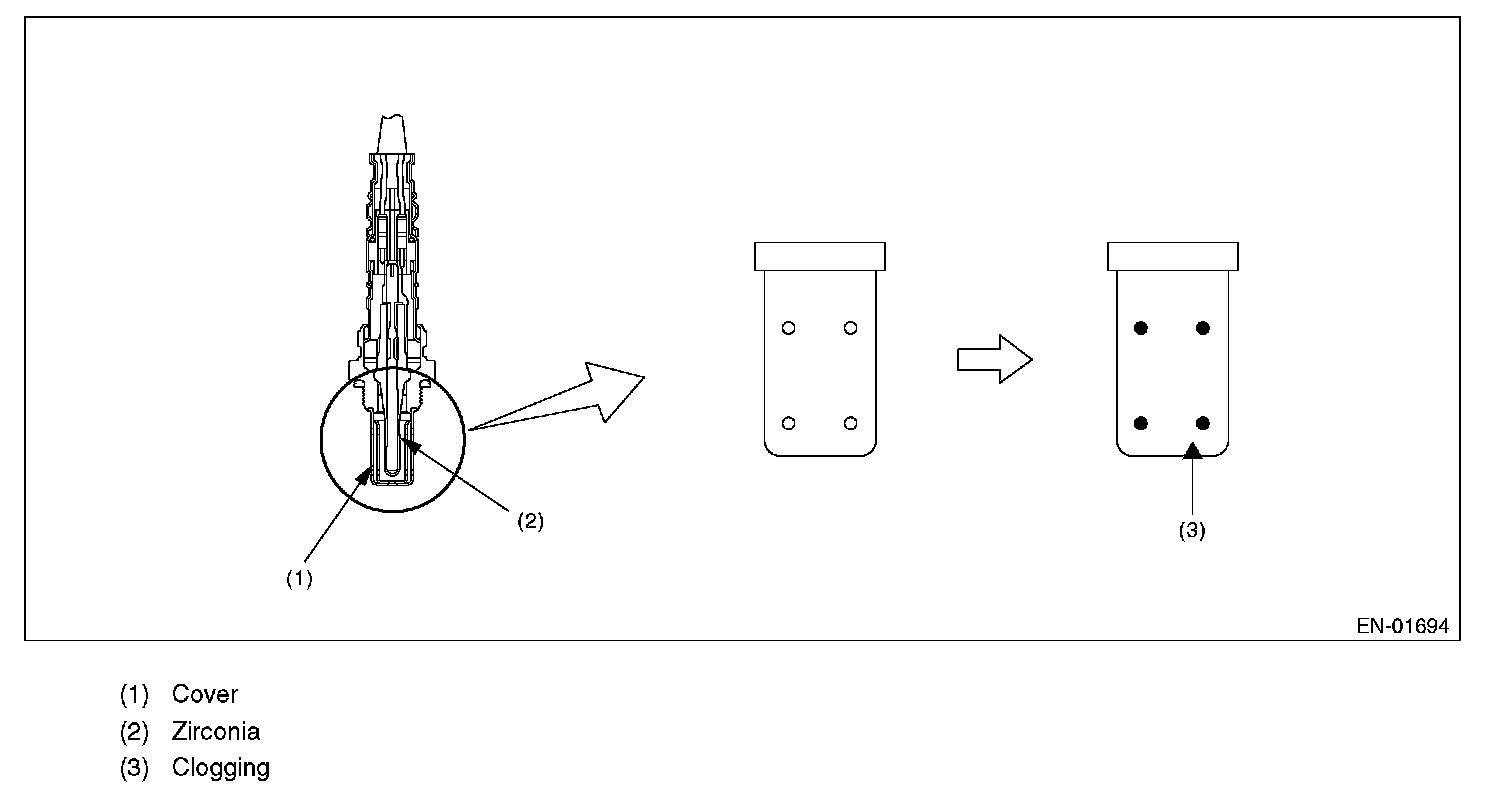 (2)

(1)

(3)

EN-01694

(1) Cover
(2) Zirconia
(3) Clogging