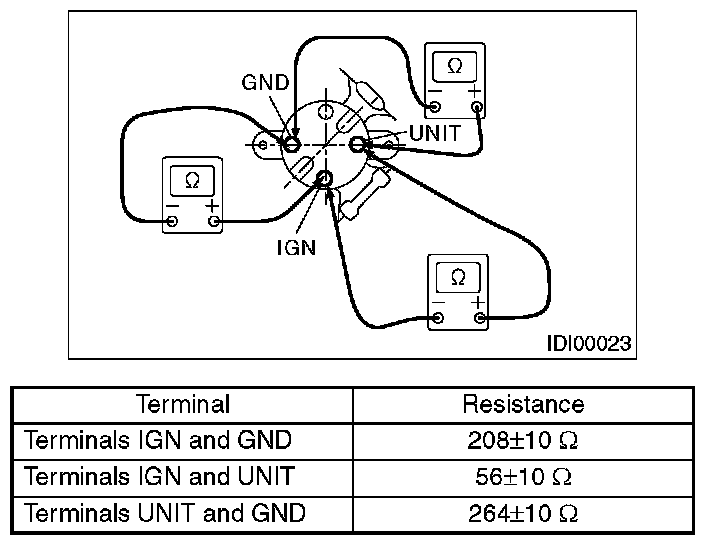 GND
Ω
− +
UNIT
Ω
− +
IGN
Ω
− +
IDI00023

| Terminal | Resistance |
|---|---|
| Terminals IGN and GND | 208±10 Ω |
| Terminals IGN and UNIT | 56±10 Ω |
| Terminals UNIT and GND | 264±10 Ω |